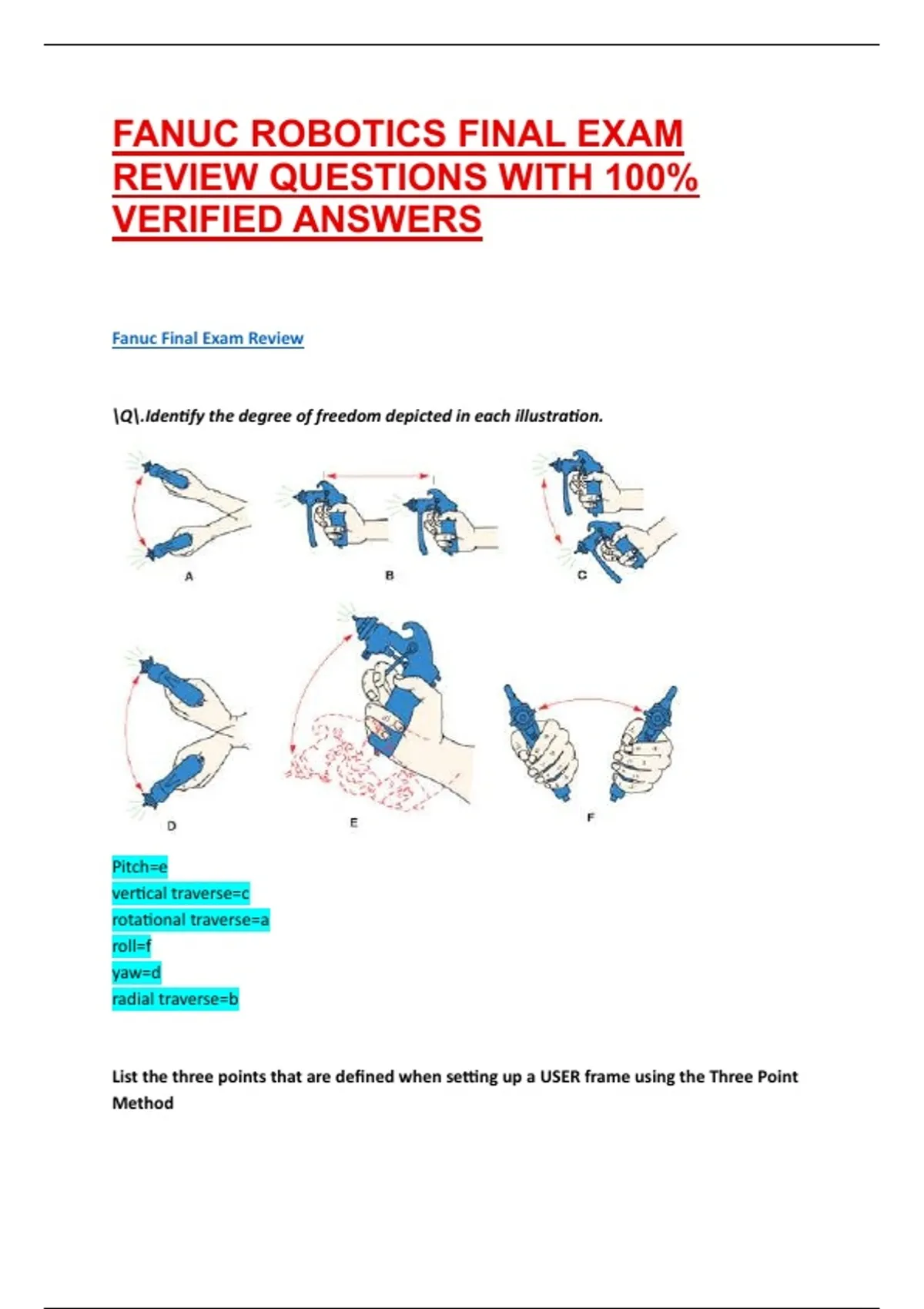 FANUC ROBOTICS FINAL EXAM REVIEW QUESTIONS WITH 100% VERIFIED ANSWERS

Fanuc Final Exam Review

\Q\.Identify the degree of freedom depicted in each illustration.

A

B

C

D

E

F

Pitch=e
vertical traverse=c
rotational traverse=a
roll=f
yaw=d
radial traverse=b

List the three points that are defined when setting up a USER frame using the Three Point Method