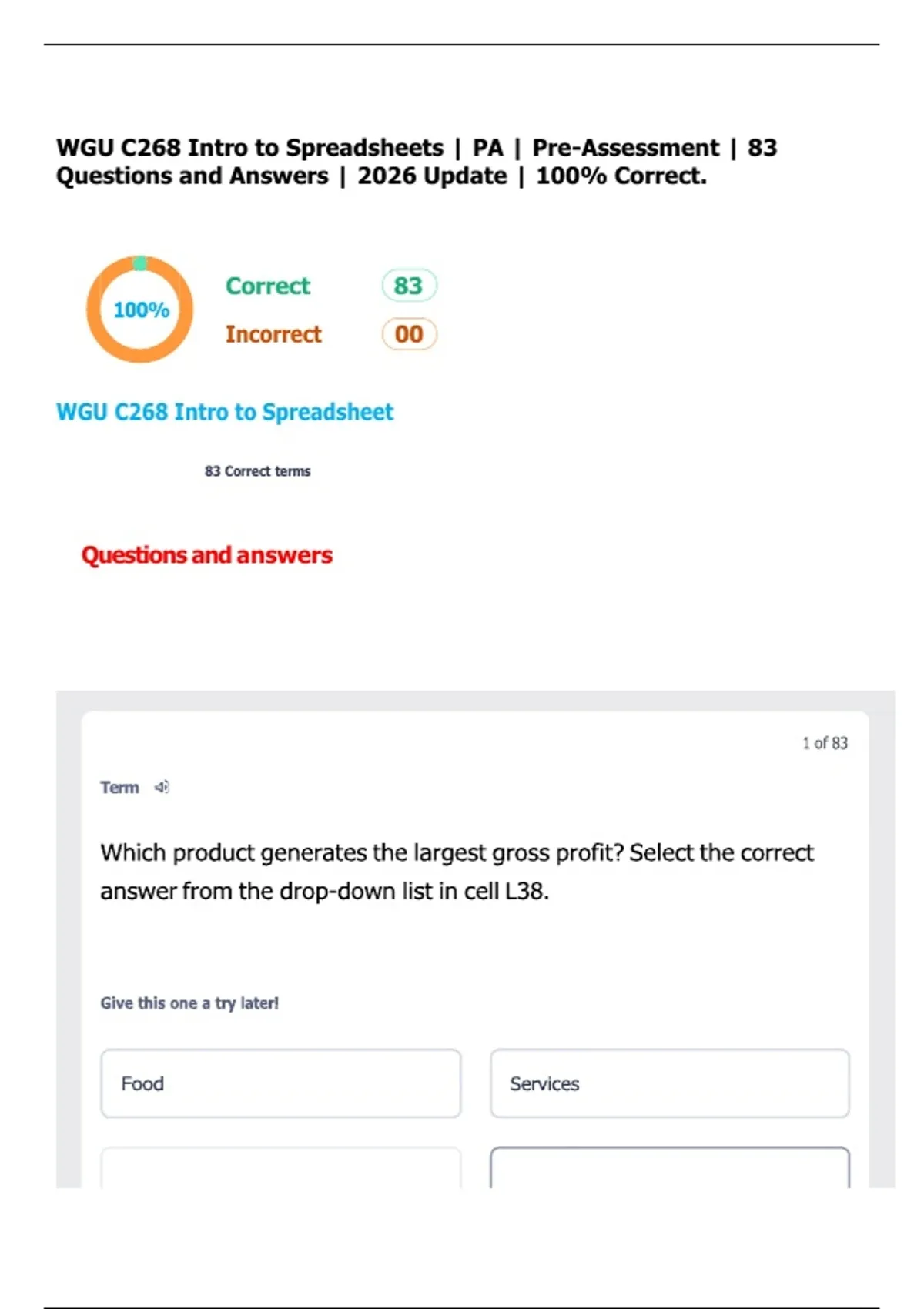 WGU C268 Intro to Spreadsheets | PA | Pre-Assessment | 83 Questions and Answers | 2026 Update | 100% Correct.

100%

Correct 83

Incorrect 00

WGU C268 Intro to Spreadsheet

83 Correct terms

Questions and answers

1 of 83

Term

Which product generates the largest gross profit? Select the correct answer from the drop-down list in cell L38.

Give this one a try later!

Food

Services