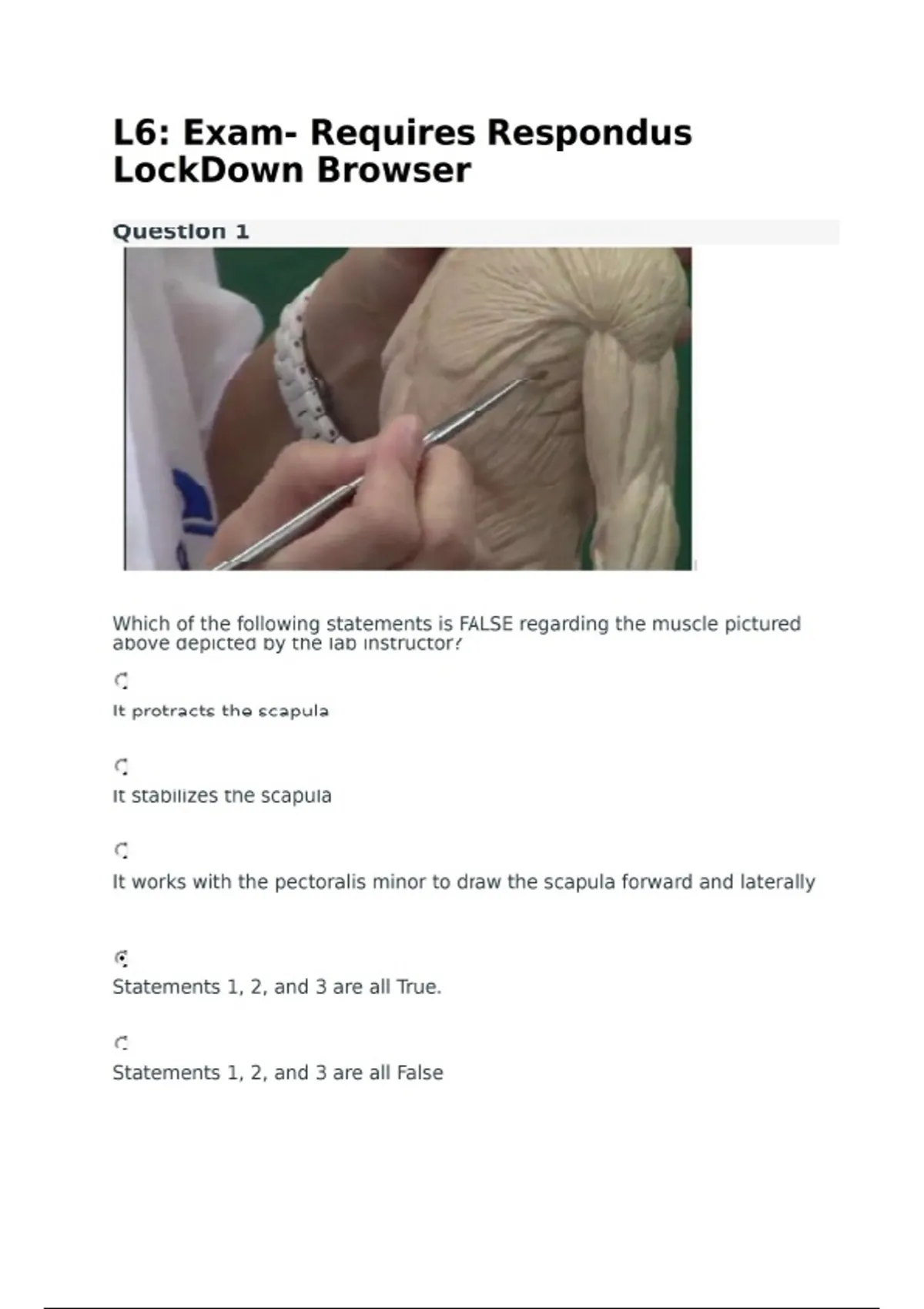 L6: Exam- Requires Respondus LockDown Browser

Question 1

Which of the following statements is FALSE regarding the muscle pictured above depicted by the lab instructor?

It protracts the scapula

It stabilizes the scapula

It works with the pectoralis minor to draw the scapula forward and laterally

Statements 1, 2, and 3 are all True.

Statements 1, 2, and 3 are all False