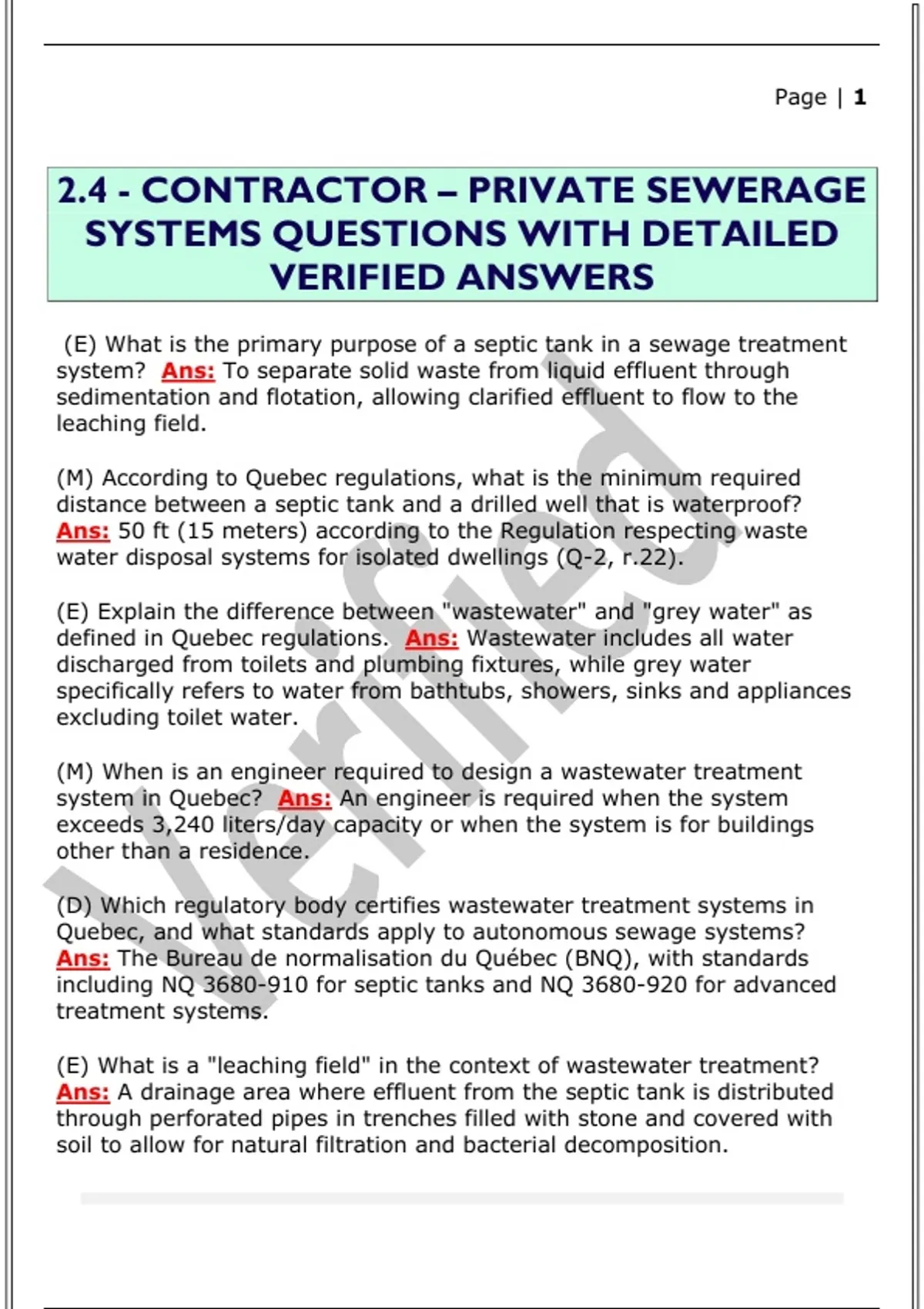 Page | 1

2.4 - CONTRACTOR – PRIVATE SEWERAGE SYSTEMS QUESTIONS WITH DETAILED VERIFIED ANSWERS

(E) What is the primary purpose of a septic tank in a sewage treatment system? Ans: To separate solid waste from liquid effluent through sedimentation and flotation, allowing clarified effluent to flow to the leaching field.

(M) According to Quebec regulations, what is the minimum required distance between a septic tank and a drilled well that is waterproof? Ans: 50 ft (15 meters) according to the Regulation respecting waste water disposal systems for isolated dwellings (Q-2, r.22).

(E) Explain the difference between "wastewater" and "grey water" as defined in Quebec regulations. Ans: Wastewater includes all water discharged from toilets and plumbing fixtures, while grey water specifically refers to water from bathtubs, showers, sinks and appliances excluding toilet water.

(M) When is an engineer required to design a wastewater treatment system in Quebec? Ans: An engineer is required when the system exceeds 3,240 liters/day capacity or when the system is for buildings other than a residence.

(D) Which regulatory body certifies wastewater treatment systems in Quebec, and what standards apply to autonomous sewage systems? Ans: The Bureau de normalisation du Québec (BNQ), with standards including NQ 3680-910 for septic tanks and NQ 3680-920 for advanced treatment systems.

(E) What is a "leaching field" in the context of wastewater treatment? Ans: A drainage area where effluent from the septic tank is distributed through perforated pipes in trenches filled with stone and covered with soil to allow for natural filtration and bacterial decomposition.

Verified