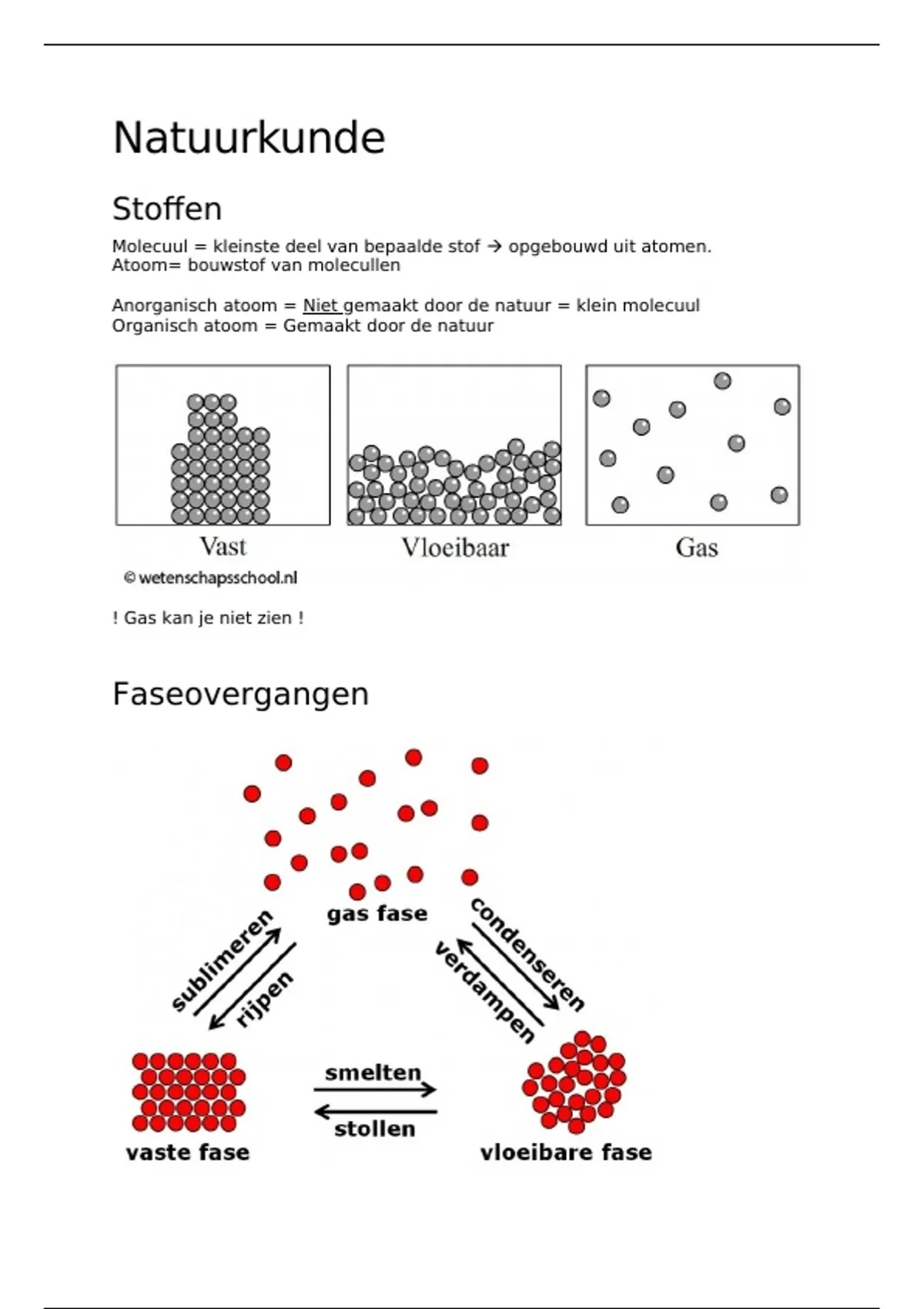 Natuurkunde

Stoffen

Molecuul = kleinste deel van bepaalde stof → opgebouwd uit atomen.
Atoom= bouwstof van molecullen

Anorganisch atoom = Niet gemaakt door de natuur = klein molecuul
Organisch atoom = Gemaakt door de natuur

Vast

Vloeibaar

Gas

© wetenschapsschool.nl

! Gas kan je niet zien !

Faseovergangen

gas fase

sublimeren

rijpen

condenseren

verdampen

smelten

stollen

vaste fase

vloeibare fase