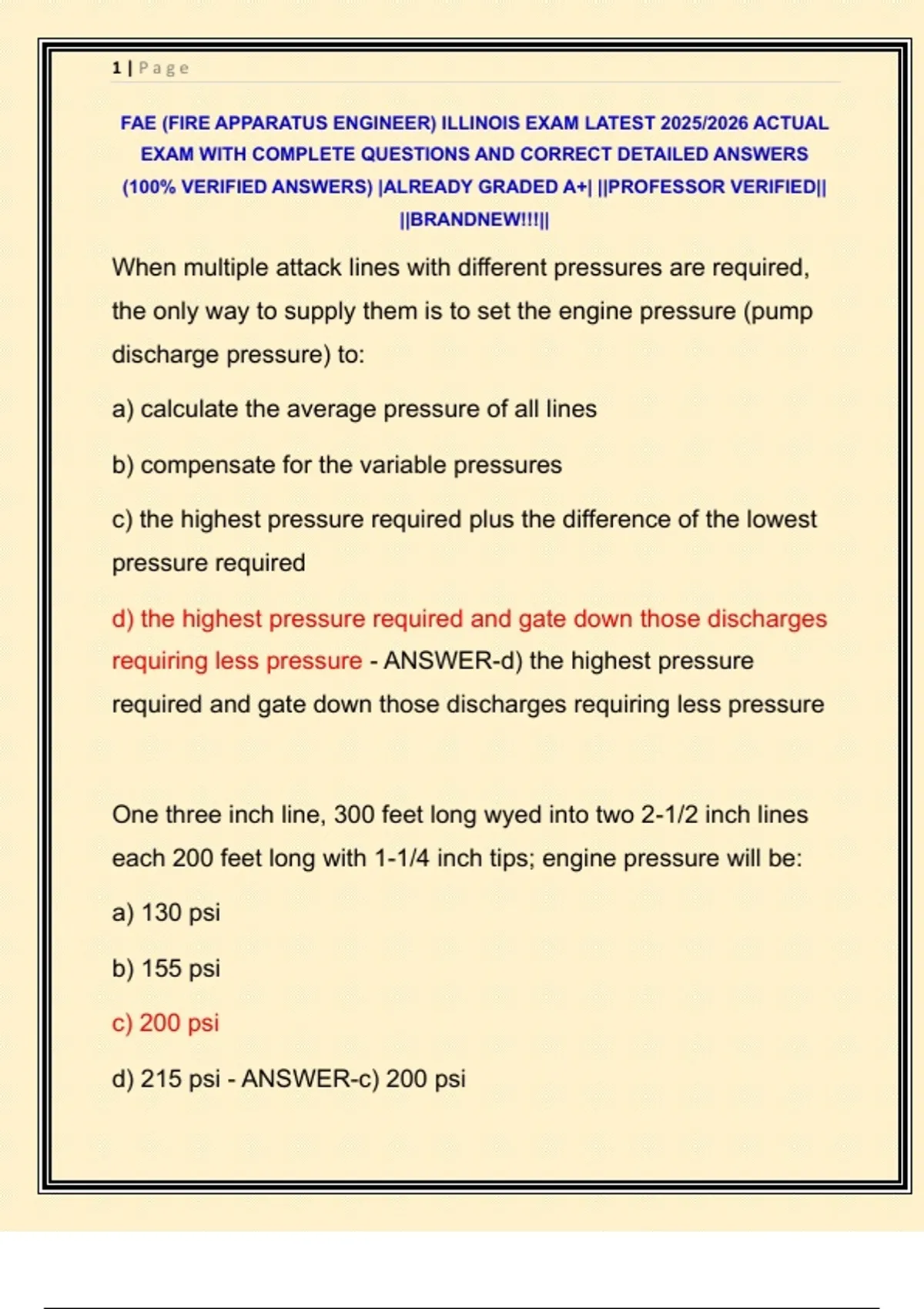 1 | Page

FAE (FIRE APPARATUS ENGINEER) ILLINOIS EXAM LATEST 2025/2026 ACTUAL EXAM WITH COMPLETE QUESTIONS AND CORRECT DETAILED ANSWERS (100% VERIFIED ANSWERS) |ALREADY GRADED A+| ||PROFESSOR VERIFIED|| ||BRANDNEW!!!||

When multiple attack lines with different pressures are required, the only way to supply them is to set the engine pressure (pump discharge pressure) to:

a) calculate the average pressure of all lines

b) compensate for the variable pressures

c) the highest pressure required plus the difference of the lowest pressure required

d) the highest pressure required and gate down those discharges requiring less pressure - ANSWER-d) the highest pressure required and gate down those discharges requiring less pressure

One three inch line, 300 feet long wyed into two 2-1/2 inch lines each 200 feet long with 1-1/4 inch tips; engine pressure will be:

a) 130 psi

b) 155 psi

c) 200 psi

d) 215 psi - ANSWER-c) 200 psi