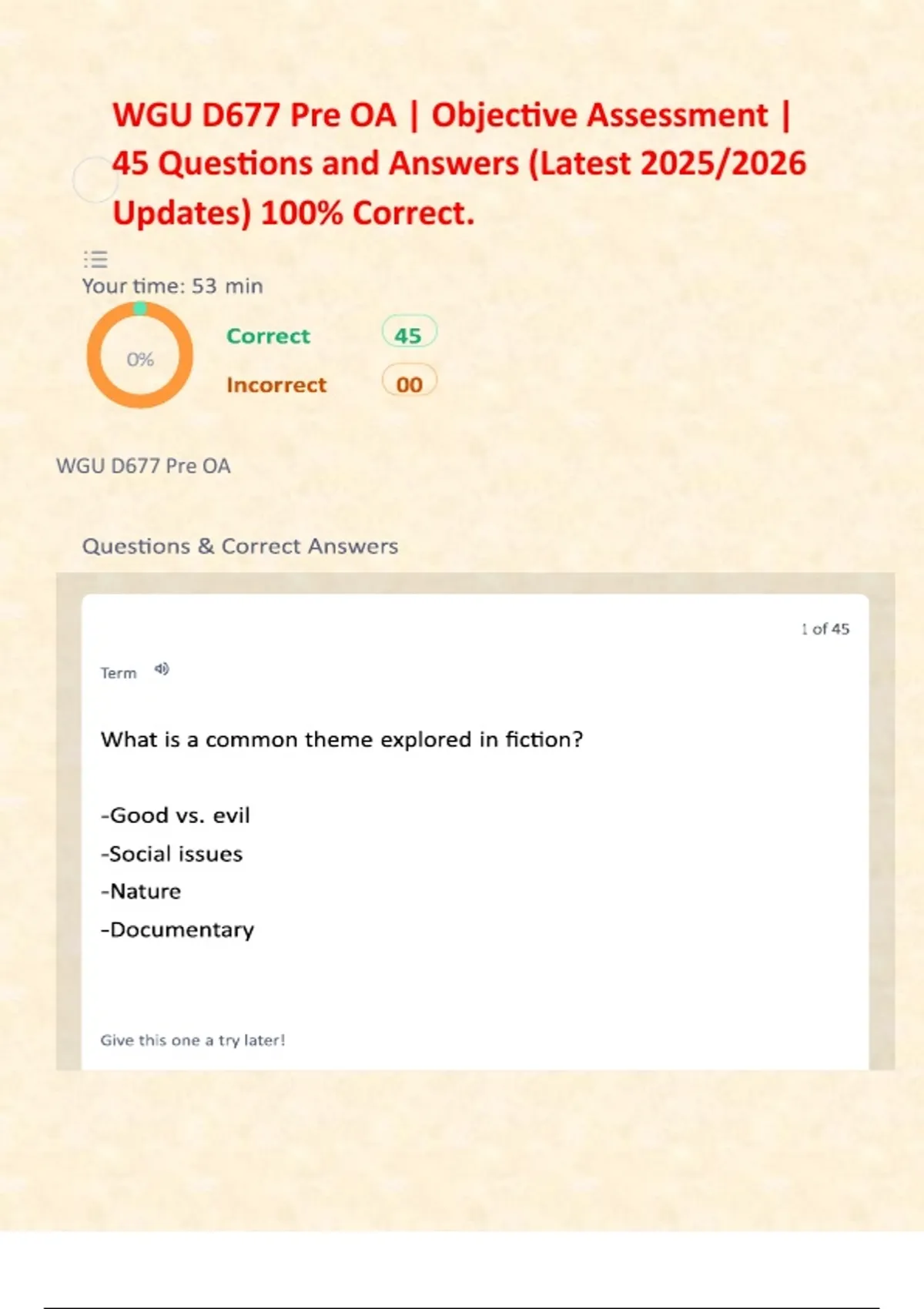 WGU D677 Pre OA | Objective Assessment | 45 Questions and Answers (Latest 2025/2026 Updates) 100% Correct.

Your time: 53 min

0%

Correct 45

Incorrect 00

WGU D677 Pre OA

Questions & Correct Answers

1 of 45

Term

What is a common theme explored in fiction?

-Good vs. evil
-Social issues
-Nature
-Documentary

Give this one a try later!