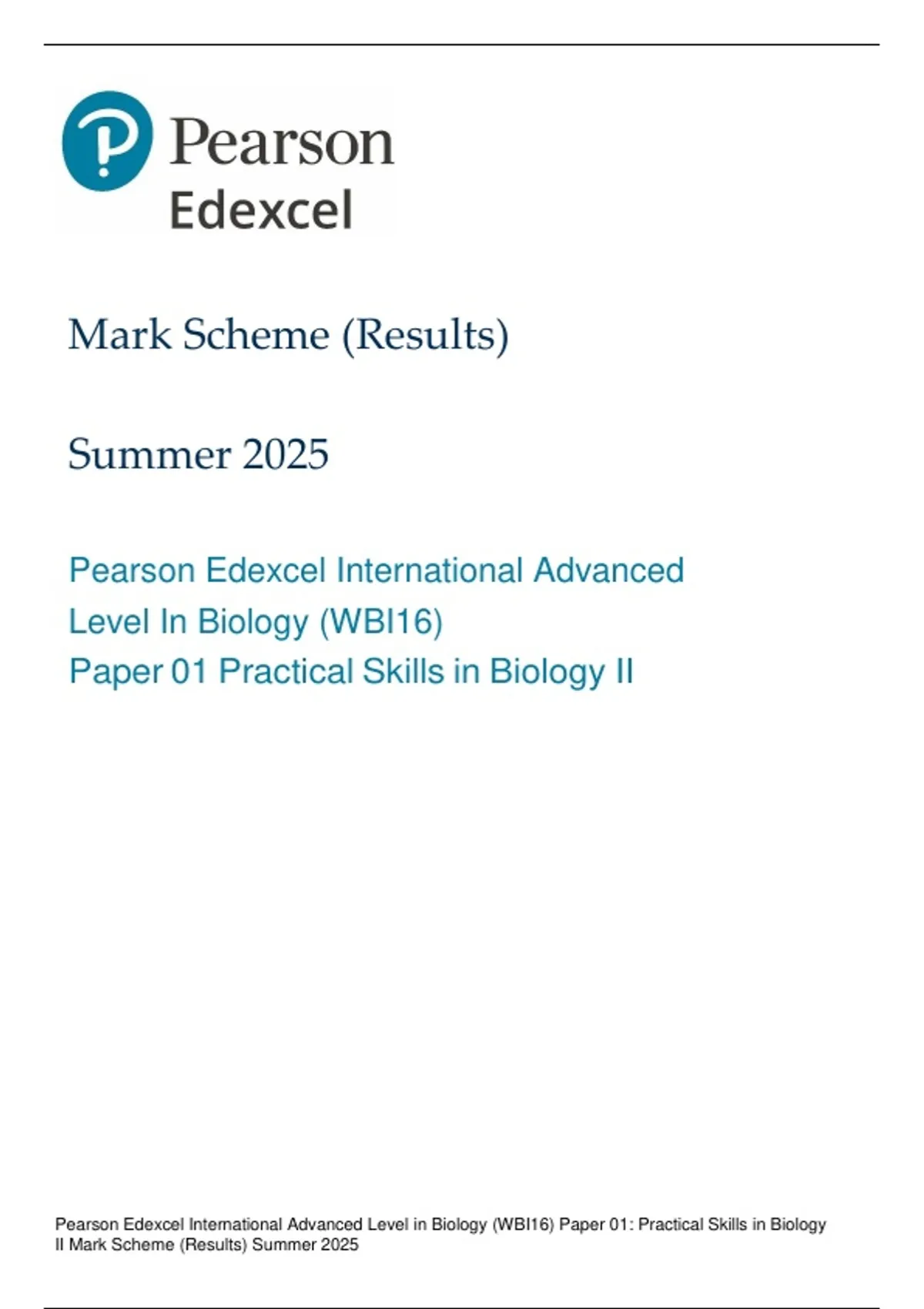 Pearson
Edexcel

Mark Scheme (Results)

Summer 2025

Pearson Edexcel International Advanced Level In Biology (WBI16)
Paper 01 Practical Skills in Biology II

Pearson Edexcel International Advanced Level in Biology (WBI16) Paper 01: Practical Skills in Biology II Mark Scheme (Results) Summer 2025