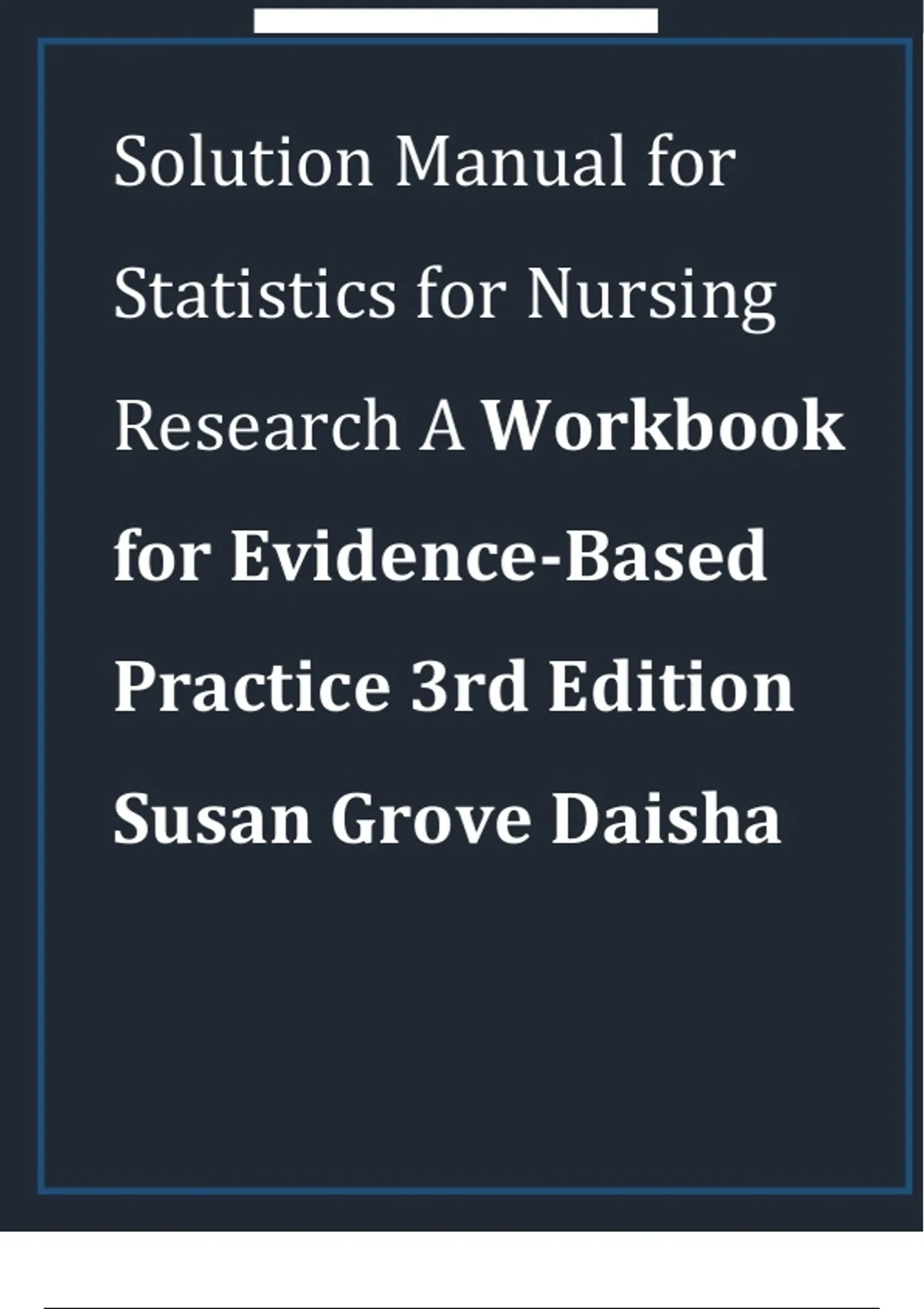 Solution Manual for Statistics for Nursing Research A Workbook for Evidence-Based Practice 3rd Edition Susan Grove Daisha