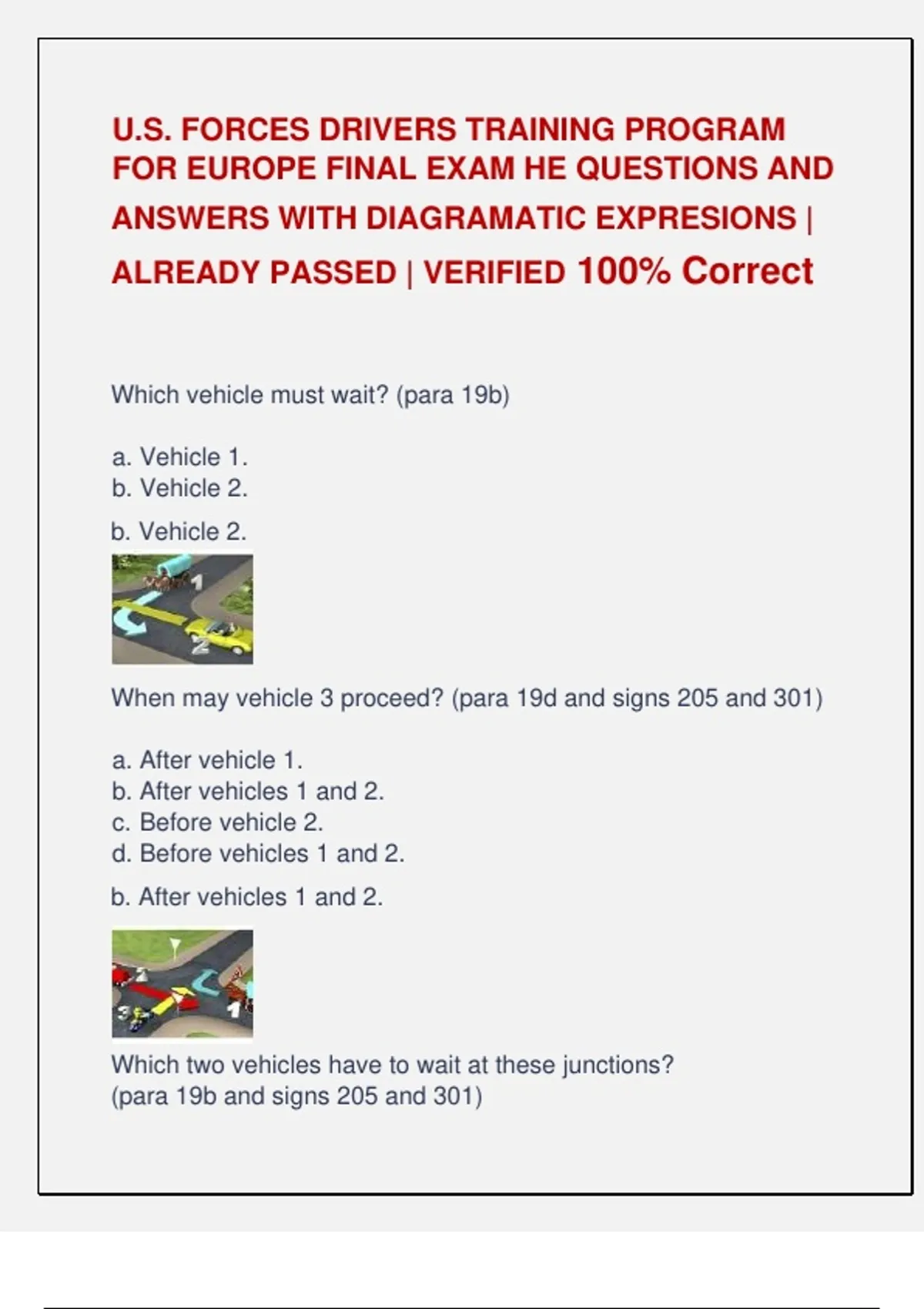 U.S. FORCES DRIVERS TRAINING PROGRAM FOR EUROPE FINAL EXAM HE QUESTIONS AND ANSWERS WITH DIAGRAMATIC EXPRESIONS | ALREADY PASSED | VERIFIED 100% Correct

Which vehicle must wait? (para 19b)

a. Vehicle 1.
b. Vehicle 2.

b. Vehicle 2.

1
2

When may vehicle 3 proceed? (para 19d and signs 205 and 301)

a. After vehicle 1.
b. After vehicles 1 and 2.
c. Before vehicle 2.
d. Before vehicles 1 and 2.

b. After vehicles 1 and 2.

3
1

Which two vehicles have to wait at these junctions? (para 19b and signs 205 and 301)