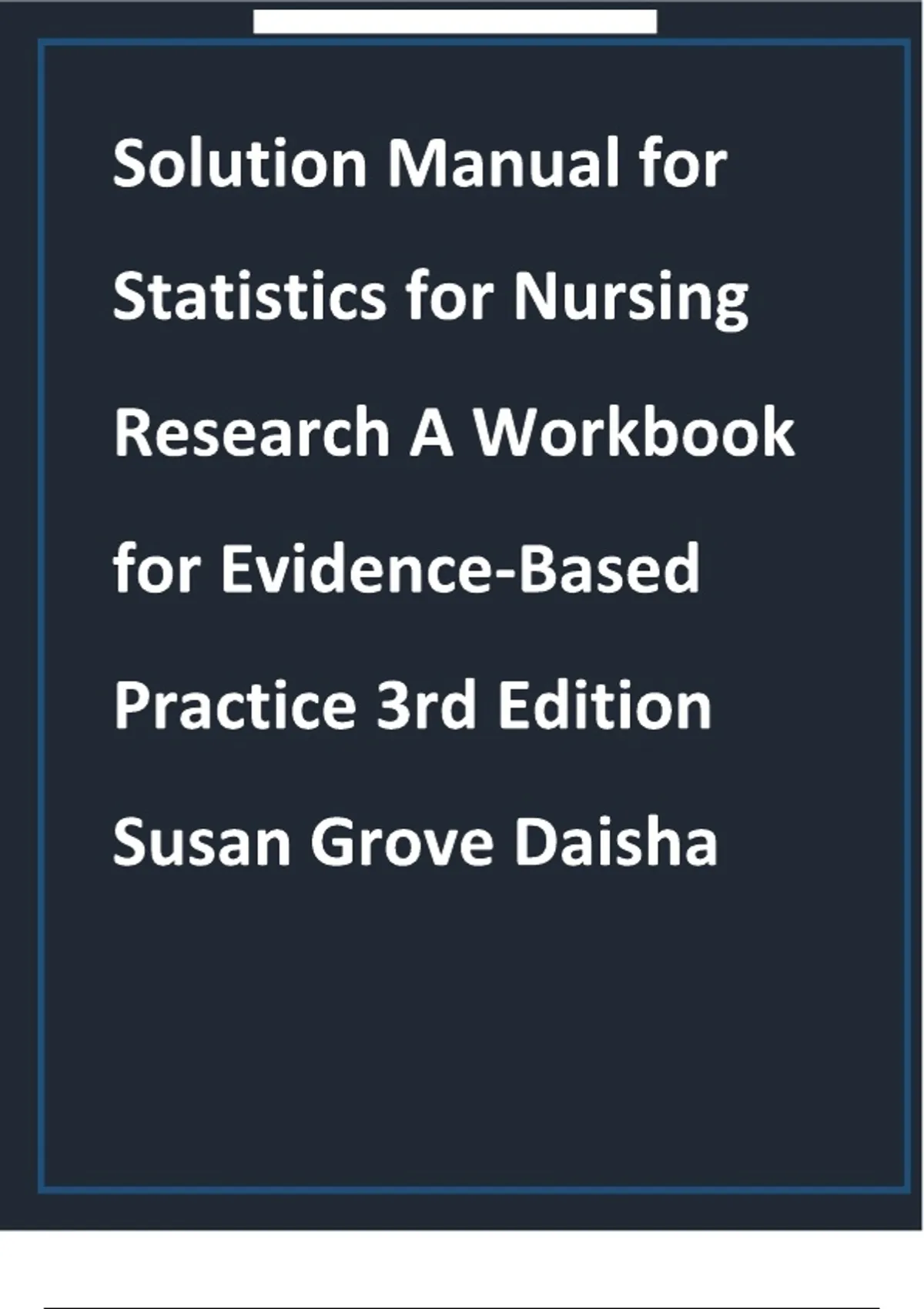 Solution Manual for Statistics for Nursing Research A Workbook for Evidence-Based Practice 3rd Edition Susan Grove Daisha