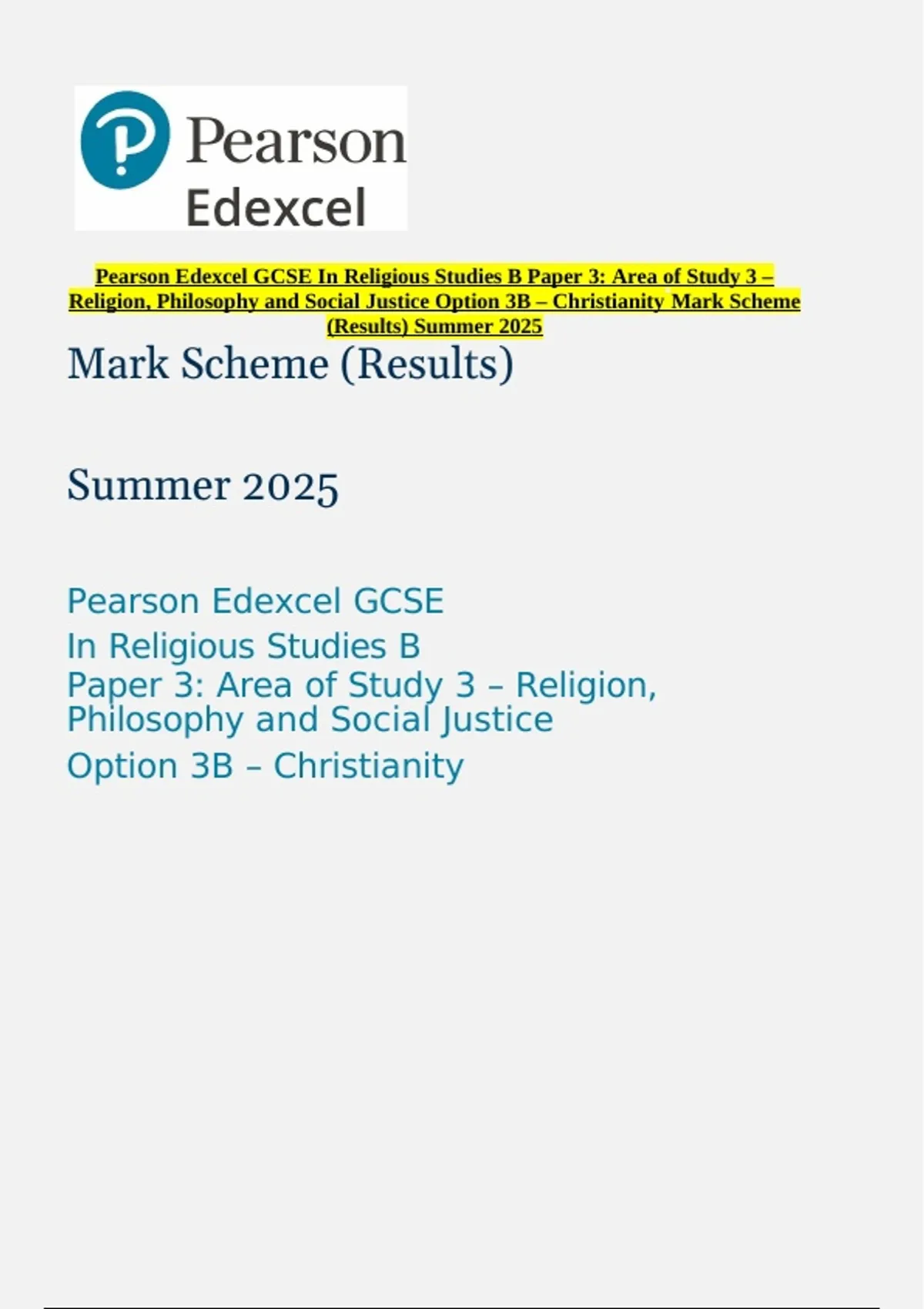 Pearson
Edexcel

Pearson Edexcel GCSE In Religious Studies B Paper 3: Area of Study 3 – Religion, Philosophy and Social Justice Option 3B – Christianity Mark Scheme (Results) Summer 2025

Mark Scheme (Results)

Summer 2025

Pearson Edexcel GCSE
In Religious Studies B
Paper 3: Area of Study 3 – Religion, Philosophy and Social Justice
Option 3B – Christianity