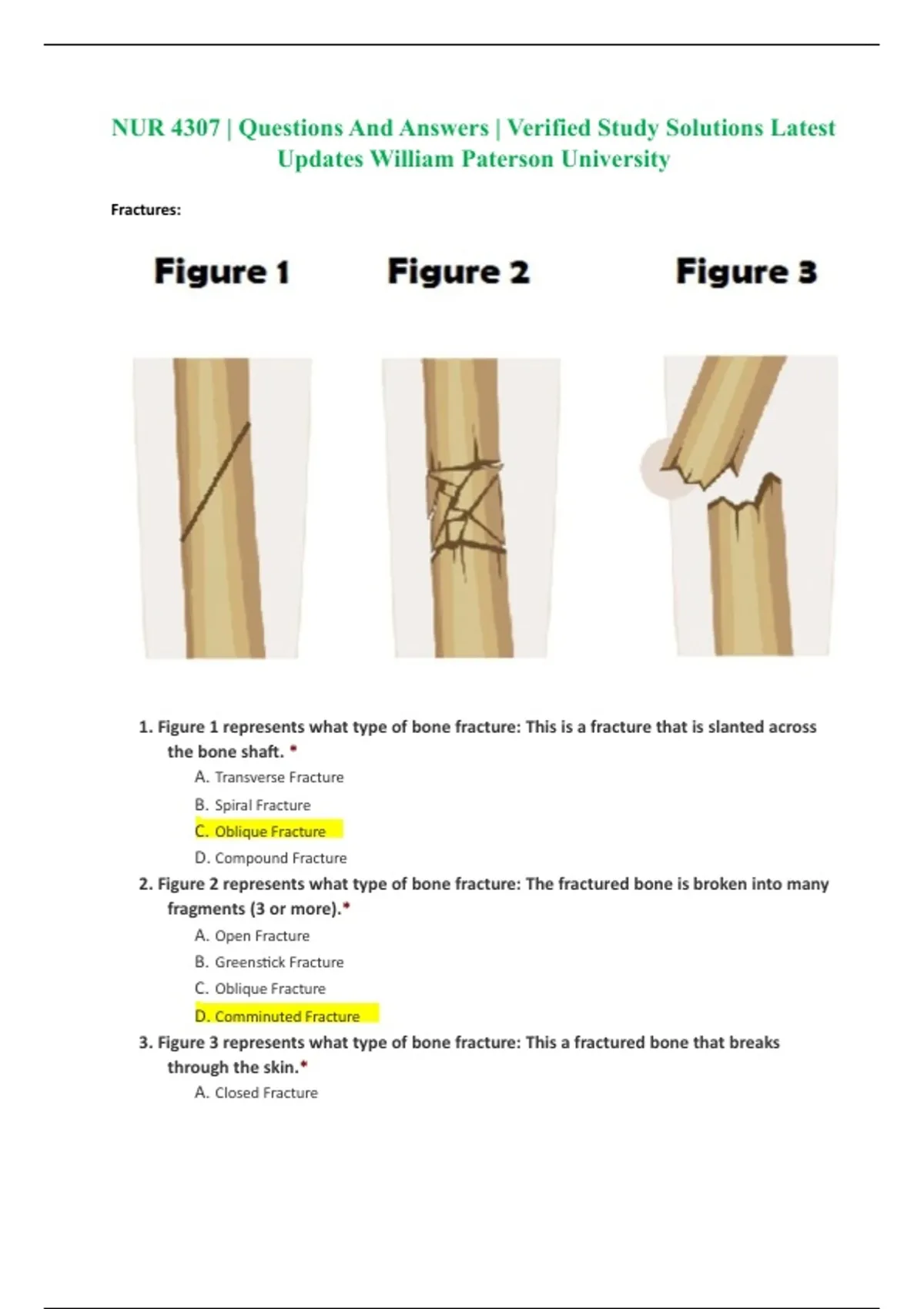 NUR 4307 | Questions And Answers | Verified Study Solutions Latest Updates William Paterson University

Fractures:

Figure 1

Figure 2

Figure 3

1. Figure 1 represents what type of bone fracture: This is a fracture that is slanted across the bone shaft. *

A. Transverse Fracture

B. Spiral Fracture

C. Oblique Fracture

D. Compound Fracture

2. Figure 2 represents what type of bone fracture: The fractured bone is broken into many fragments (3 or more).*

A. Open Fracture

B. Greenstick Fracture

C. Oblique Fracture

D. Comminuted Fracture

3. Figure 3 represents what type of bone fracture: This a fractured bone that breaks through the skin.*

A. Closed Fracture