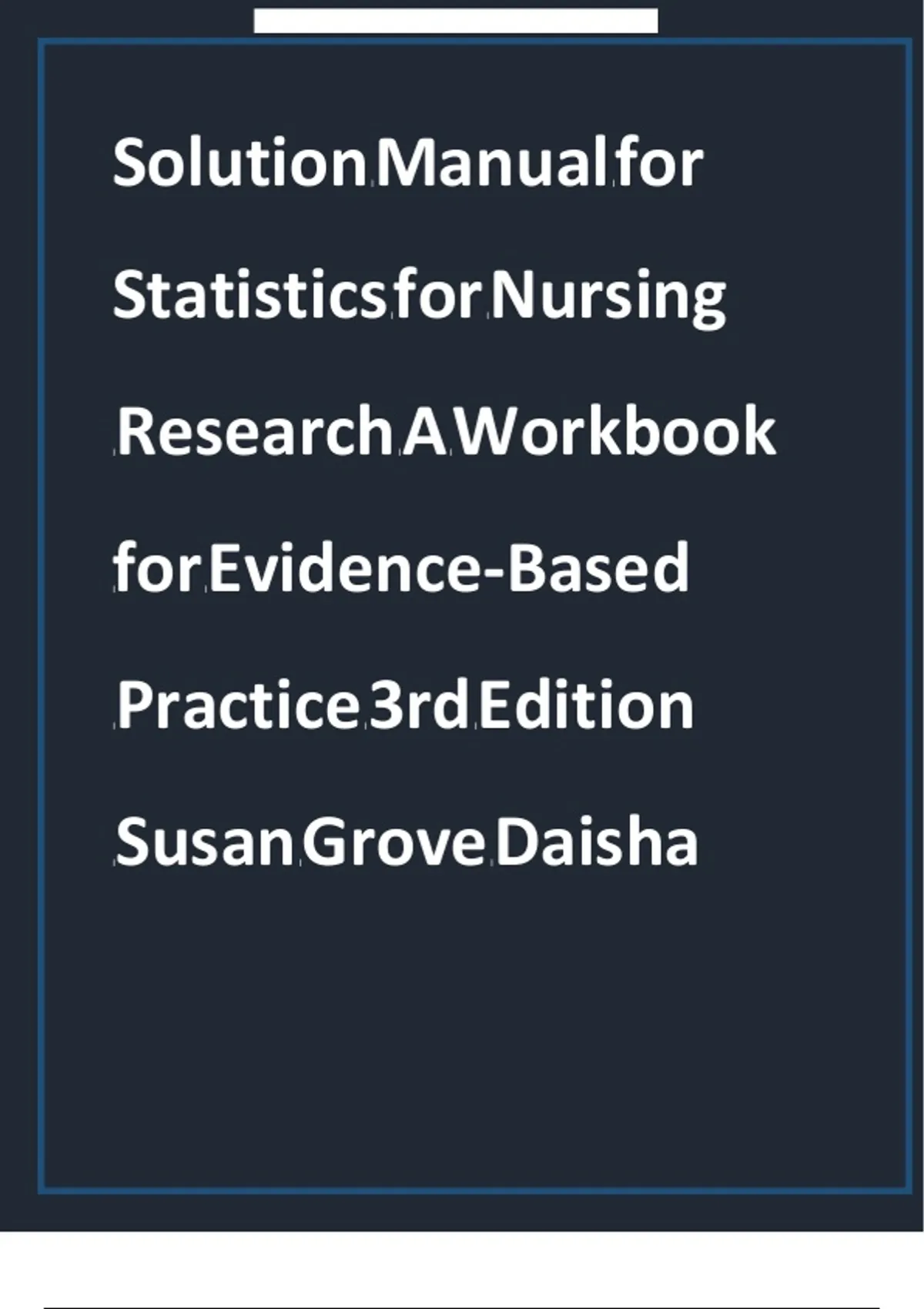 Solution Manual for Statistics for Nursing Research A Workbook for Evidence-Based Practice 3rd Edition Susan Grove Daisha