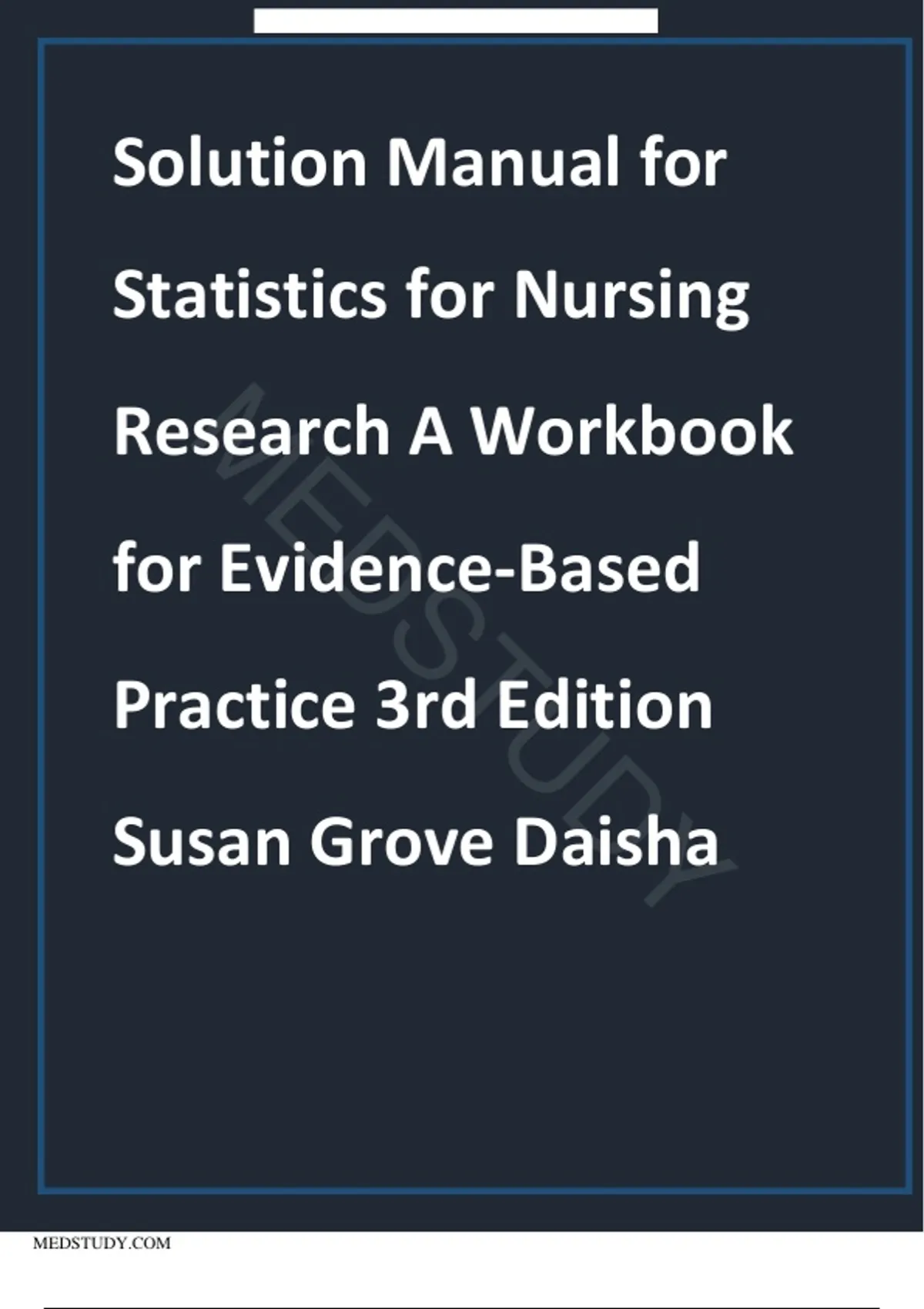 Solution Manual for Statistics for Nursing Research A Workbook for Evidence-Based Practice 3rd Edition Susan Grove Daisha

MEDSTUDY

MEDSTUDY.COM