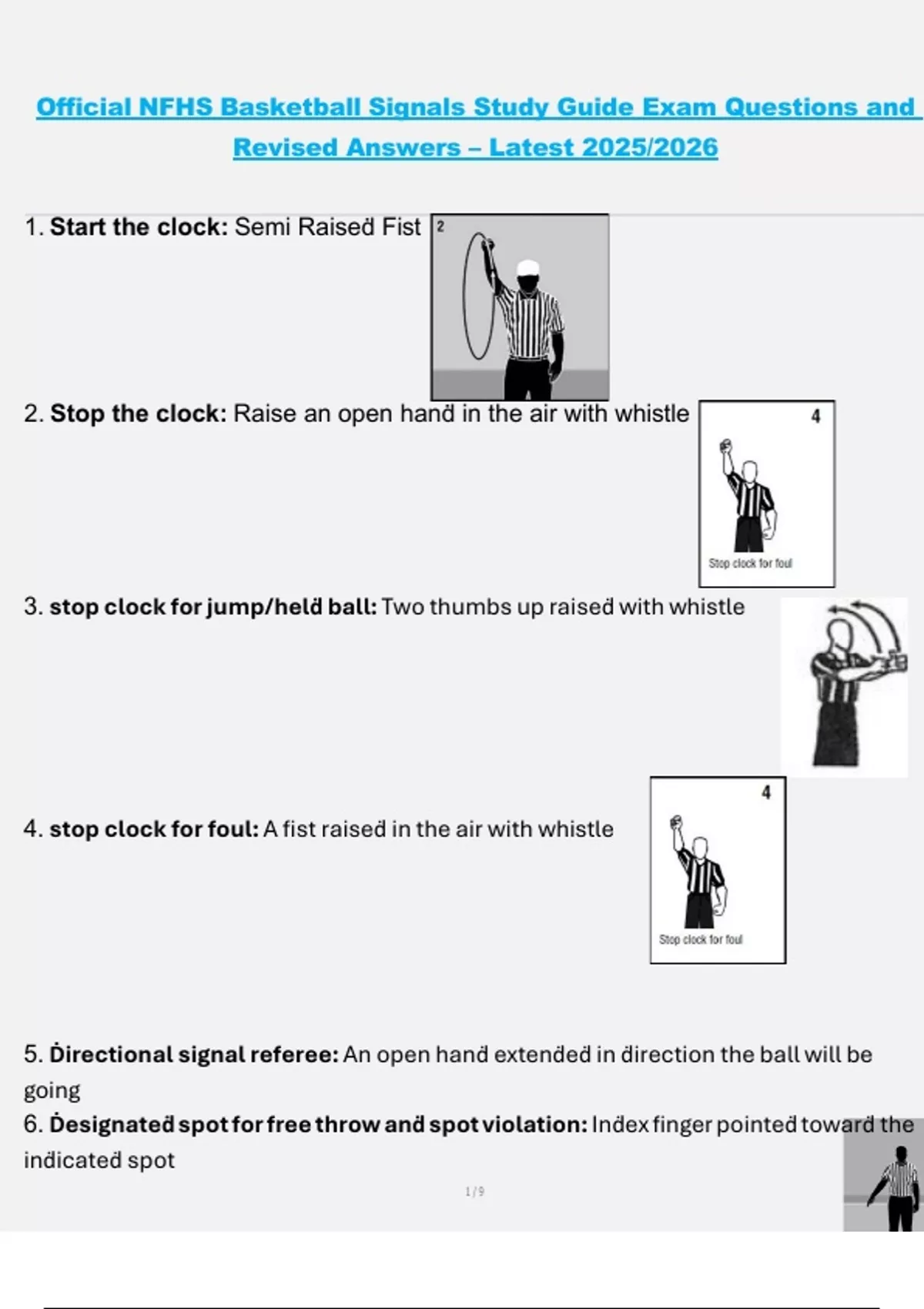 Official NFHS Basketball Signals Study Guide Exam Questions and Revised Answers – Latest 2025/2026

1. **Start the clock:** Semi Raised Fist

2

2. **Stop the clock:** Raise an open hand in the air with whistle

4

Stop clock for foul

3. **stop clock for jump/held ball:** Two thumbs up raised with whistle

4. **stop clock for foul:** A fist raised in the air with whistle

4

Stop clock for foul

5. **Directional signal referee:** An open hand extended in direction the ball will be going

6. **Designated spot for free throw and spot violation:** Index finger pointed toward the indicated spot

1 / 9