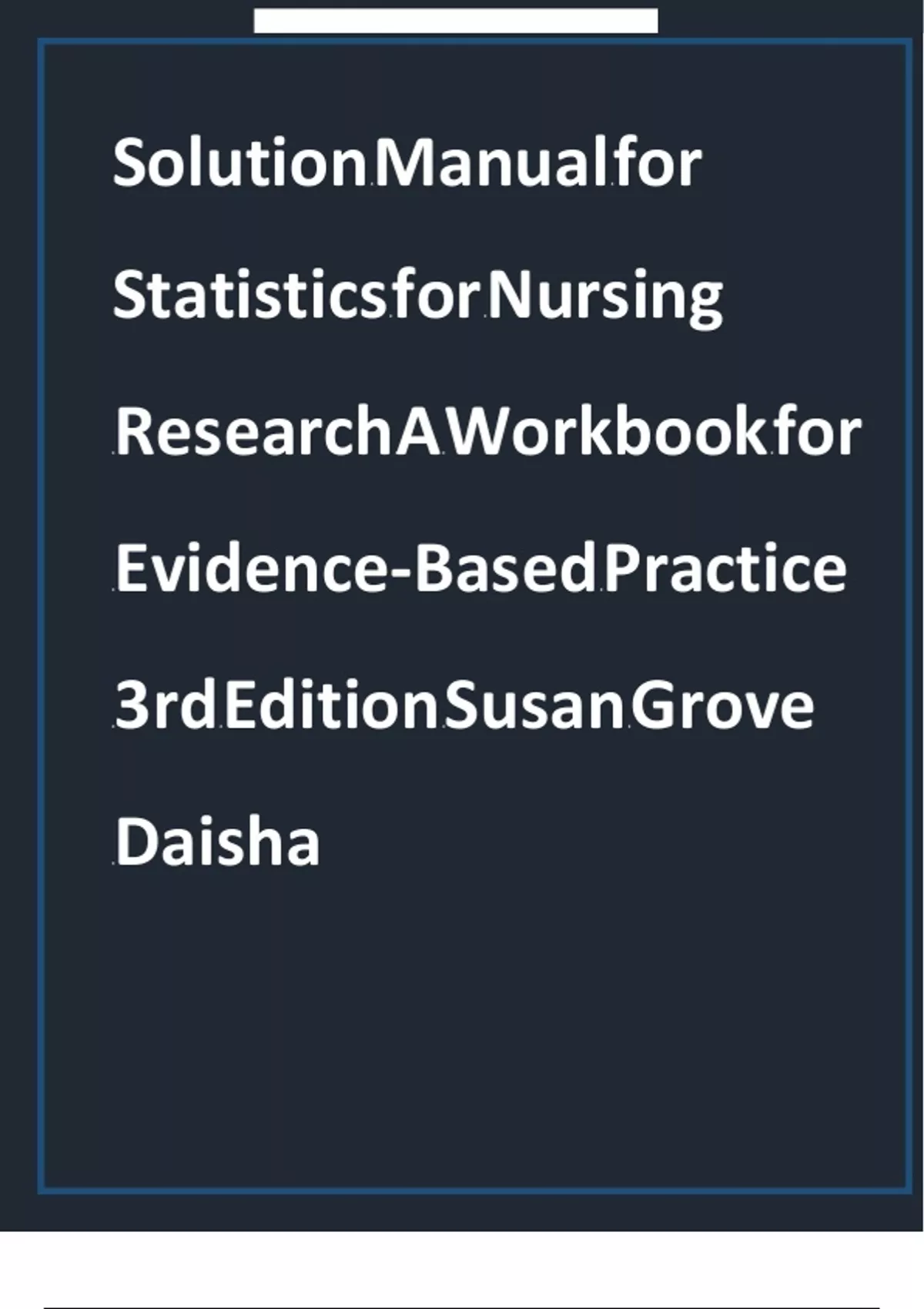 Solution Manual for Statistics for Nursing Research A Workbook for Evidence-Based Practice 3rd Edition Susan Grove Daisha