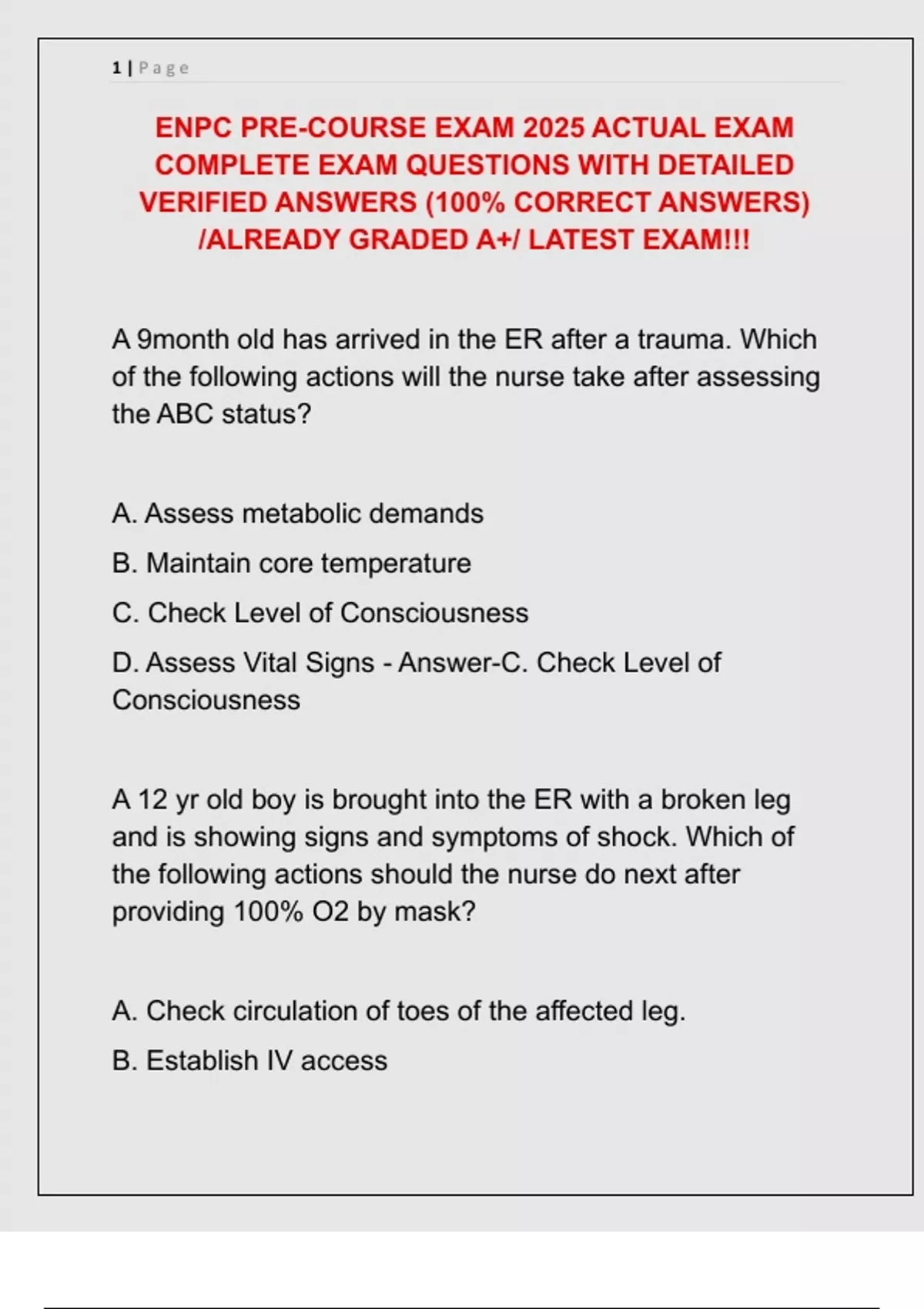 1 | Page

ENPC PRE-COURSE EXAM 2025 ACTUAL EXAM COMPLETE EXAM QUESTIONS WITH DETAILED VERIFIED ANSWERS (100% CORRECT ANSWERS) /ALREADY GRADED A+/ LATEST EXAM!!!

A 9month old has arrived in the ER after a trauma. Which of the following actions will the nurse take after assessing the ABC status?

A. Assess metabolic demands

B. Maintain core temperature

C. Check Level of Consciousness

D. Assess Vital Signs - Answer-C. Check Level of Consciousness

A 12 yr old boy is brought into the ER with a broken leg and is showing signs and symptoms of shock. Which of the following actions should the nurse do next after providing 100% O2 by mask?

A. Check circulation of toes of the affected leg.

B. Establish IV access