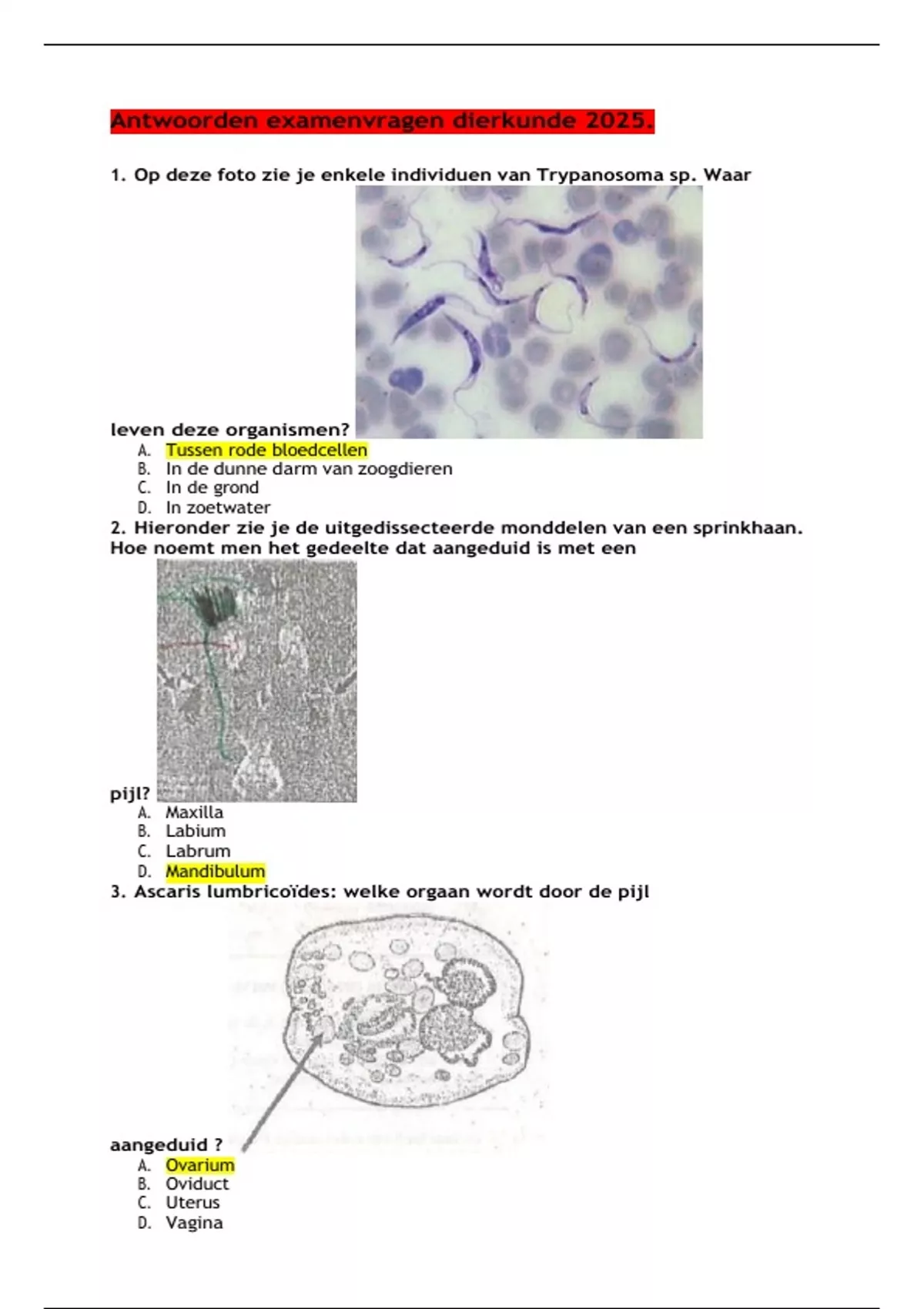 Antwoorden examenvragen dierkunde 2025.

1. Op deze foto zie je enkele individuen van Trypanosoma sp. Waar leven deze organismen?

A. Tussen rode bloedcellen
B. In de dunne darm van zoogdieren
C. In de grond
D. In zoetwater

2. Hieronder zie je de uitgedissecteerde monddelen van een sprinkhaan. Hoe noemt men het gedeelte dat aangeduid is met een pijl?

A. Maxilla
B. Labium
C. Labrum
D. Mandibulum

3. Ascaris lumbricoïdes: welke orgaan wordt door de pijl aangeduid ?

A. Ovarium
B. Oviduct
C. Uterus
D. Vagina