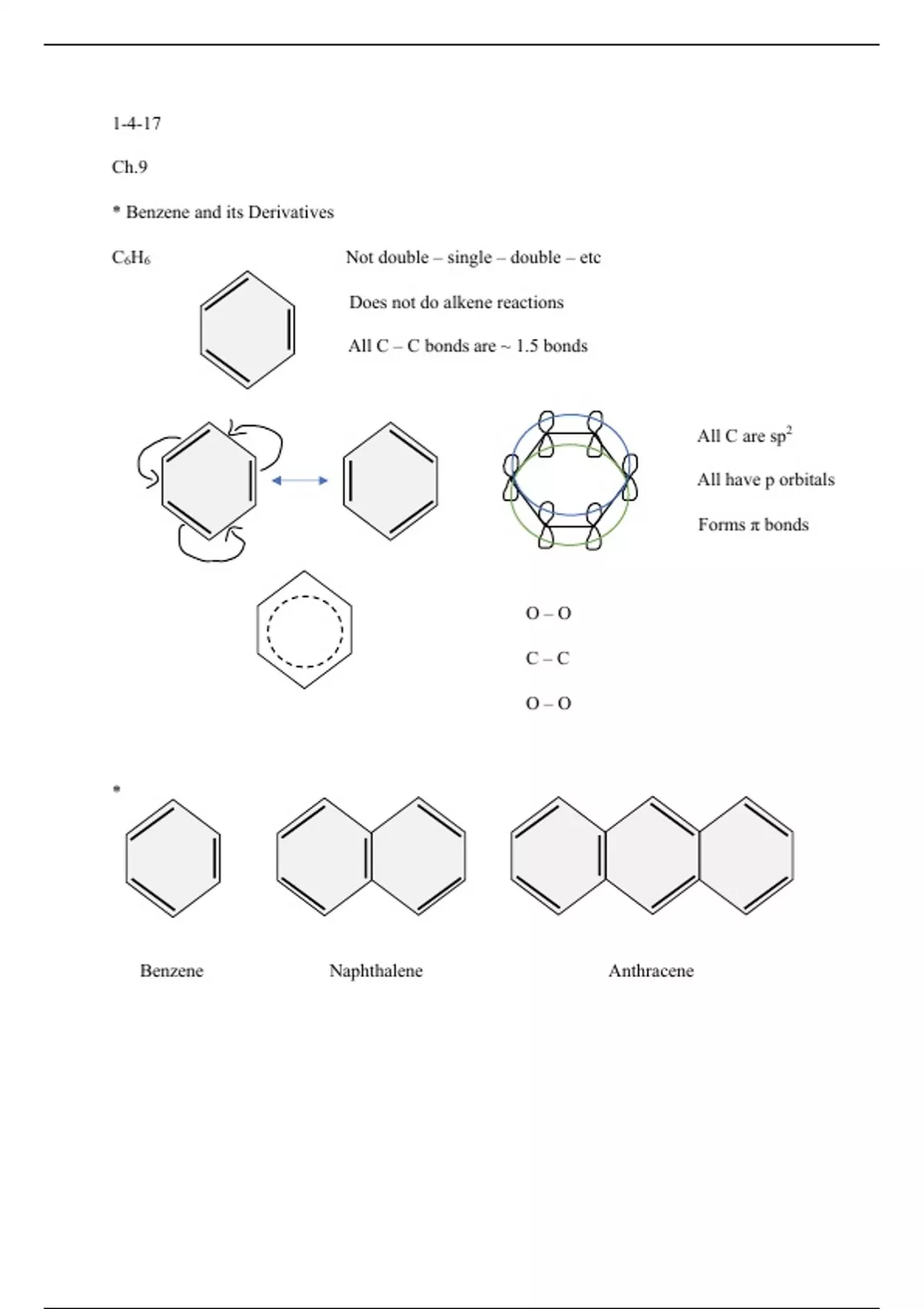 1-4-17

Ch.9

* Benzene and its Derivatives

$C_6H_6$

Not double – single – double – etc

Does not do alkene reactions

All C – C bonds are ~ 1.5 bonds

All C are $sp^2$

All have p orbitals

Forms π bonds

O – O

C – C

O – O

*

Benzene

Naphthalene

Anthracene