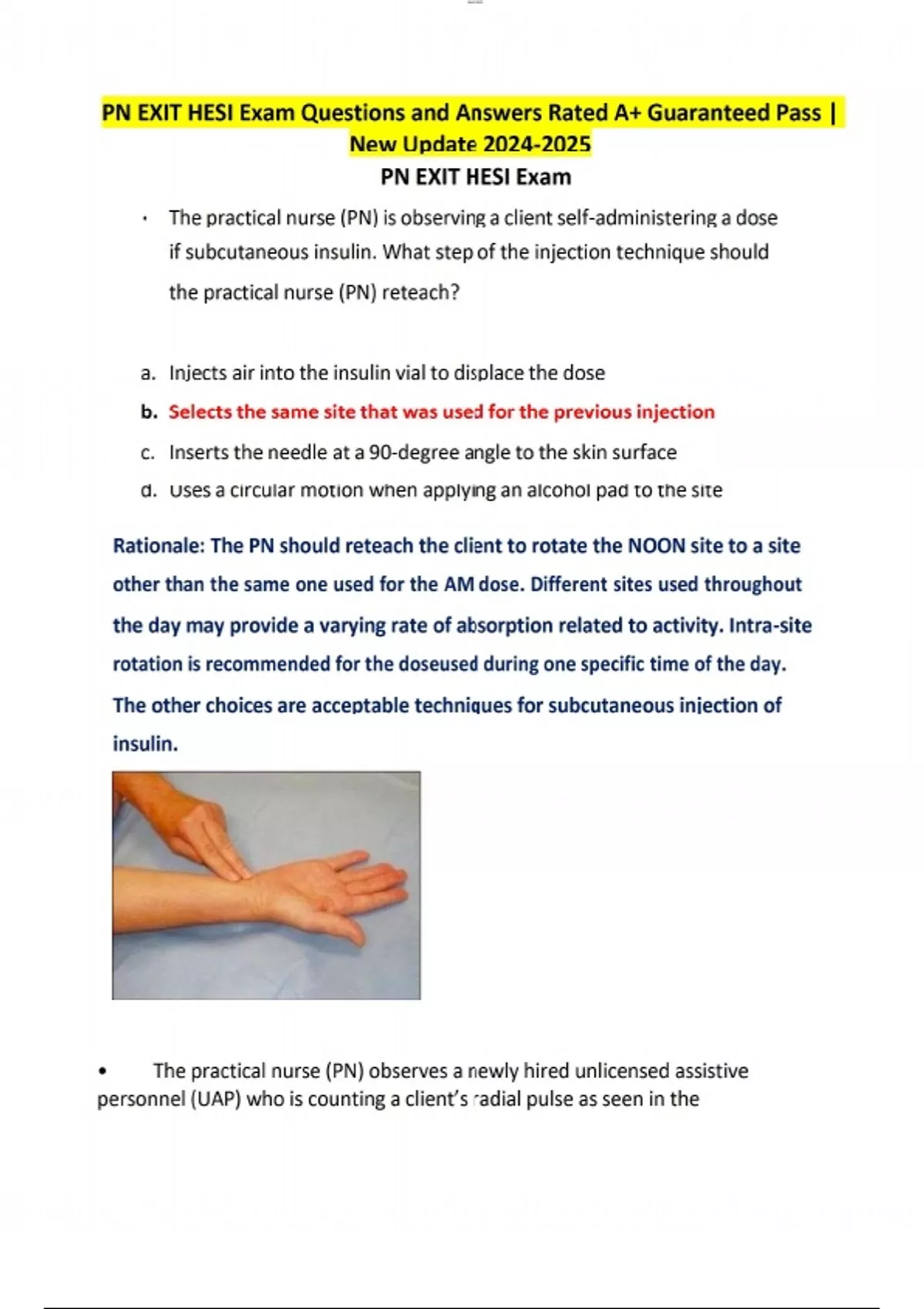 PN EXIT HESI Exam Questions and Answers Rated A+ Guaranteed Pass | New Update 2024-2025

PN EXIT HESI Exam

• The practical nurse (PN) is observing a client self-administering a dose if subcutaneous insulin. What step of the injection technique should the practical nurse (PN) reteach?

a. Injects air into the insulin vial to displace the dose
b. Selects the same site that was used for the previous injection
c. Inserts the needle at a 90-degree angle to the skin surface
d. Uses a circular motion when applying an alcohol pad to the site

Rationale: The PN should reteach the client to rotate the NOON site to a site other than the same one used for the AM dose. Different sites used throughout the day may provide a varying rate of absorption related to activity. Intra-site rotation is recommended for the doseused during one specific time of the day. The other choices are acceptable techniques for subcutaneous injection of insulin.

• The practical nurse (PN) observes a newly hired unlicensed assistive personnel (UAP) who is counting a client's radial pulse as seen in the