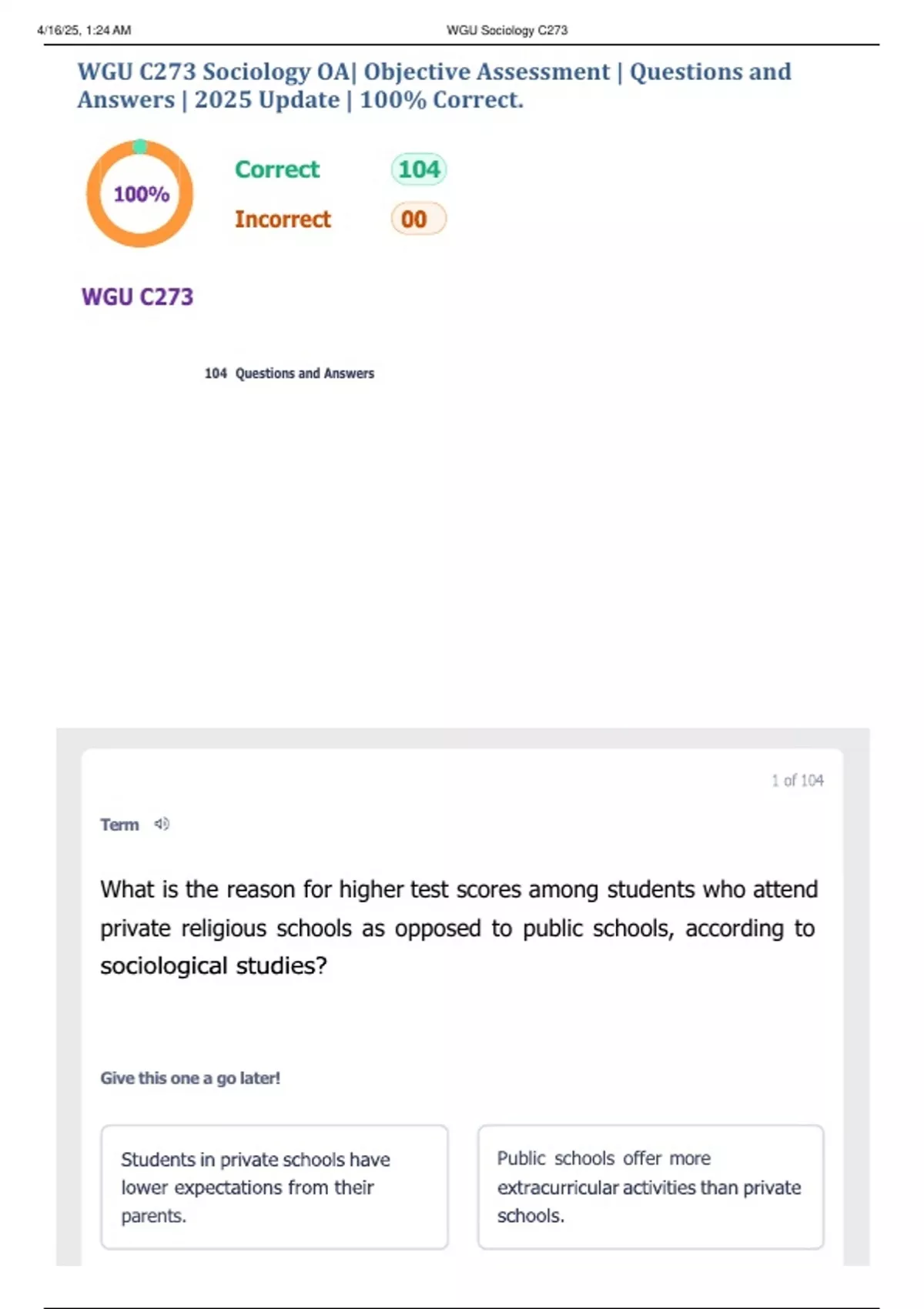 4/16/25, 1:24 AM WGU Sociology C273

WGU C273 Sociology OA| Objective Assessment | Questions and Answers | 2025 Update | 100% Correct.

100%

Correct 104

Incorrect 00

WGU C273

104 Questions and Answers

1 of 104

Term

What is the reason for higher test scores among students who attend private religious schools as opposed to public schools, according to sociological studies?

Give this one a go later!

Students in private schools have lower expectations from their parents.

Public schools offer more extracurricular activities than private schools.