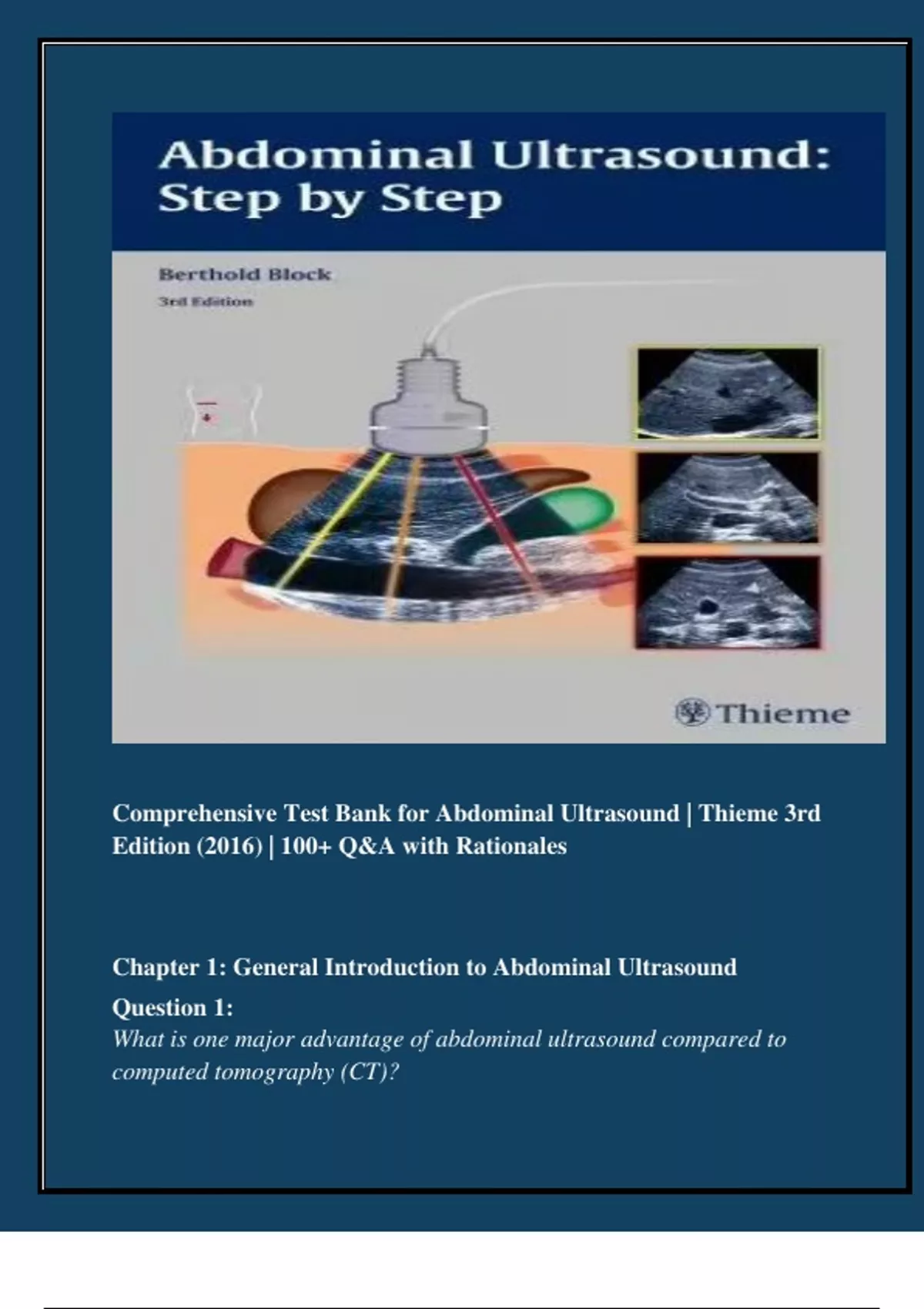 Abdominal Ultrasound: Step by Step

Berthold Block
3rd Edition

Thieme

Comprehensive Test Bank for Abdominal Ultrasound | Thieme 3rd Edition (2016) | 100+ Q&A with Rationales

Chapter 1: General Introduction to Abdominal Ultrasound

Question 1:
What is one major advantage of abdominal ultrasound compared to computed tomography (CT)?