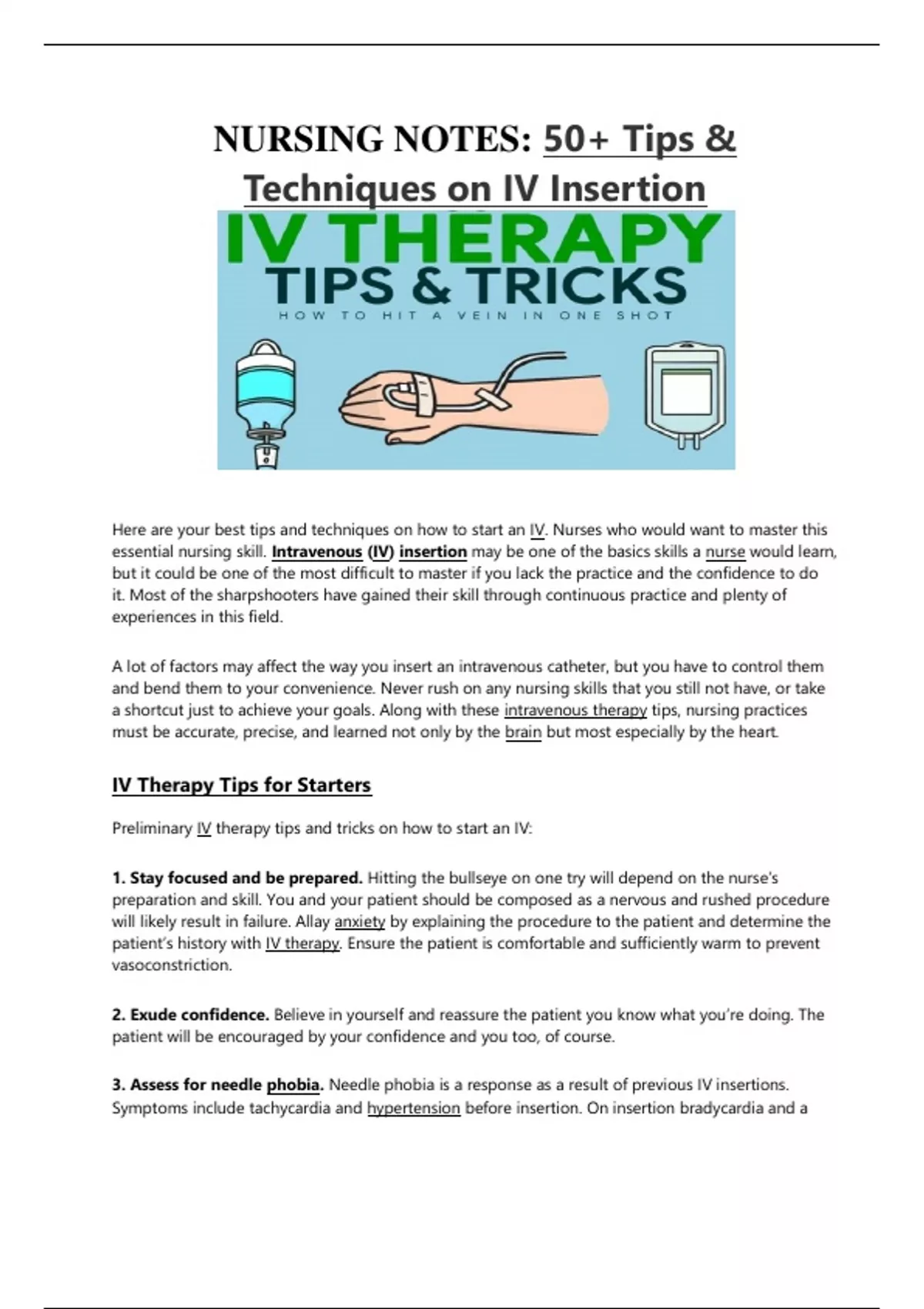 NURSING NOTES: 50+ Tips & Techniques on IV Insertion

IV THERAPY
TIPS & TRICKS
HOW TO HIT A VEIN IN ONE SHOT

Here are your best tips and techniques on how to start an IV. Nurses who would want to master this essential nursing skill. Intravenous (IV) insertion may be one of the basics skills a nurse would learn, but it could be one of the most difficult to master if you lack the practice and the confidence to do it. Most of the sharpshooters have gained their skill through continuous practice and plenty of experiences in this field.

A lot of factors may affect the way you insert an intravenous catheter, but you have to control them and bend them to your convenience. Never rush on any nursing skills that you still not have, or take a shortcut just to achieve your goals. Along with these intravenous therapy tips, nursing practices must be accurate, precise, and learned not only by the brain but most especially by the heart.

IV Therapy Tips for Starters

Preliminary IV therapy tips and tricks on how to start an IV:

1. Stay focused and be prepared. Hitting the bullseye on one try will depend on the nurse's preparation and skill. You and your patient should be composed as a nervous and rushed procedure will likely result in failure. Allay anxiety by explaining the procedure to the patient and determine the patient's history with IV therapy. Ensure the patient is comfortable and sufficiently warm to prevent vasoconstriction.

2. Exude confidence. Believe in yourself and reassure the patient you know what you're doing. The patient will be encouraged by your confidence and you too, of course.

3. Assess for needle phobia. Needle phobia is a response as a result of previous IV insertions. Symptoms include tachycardia and hypertension before insertion. On insertion bradycardia and a