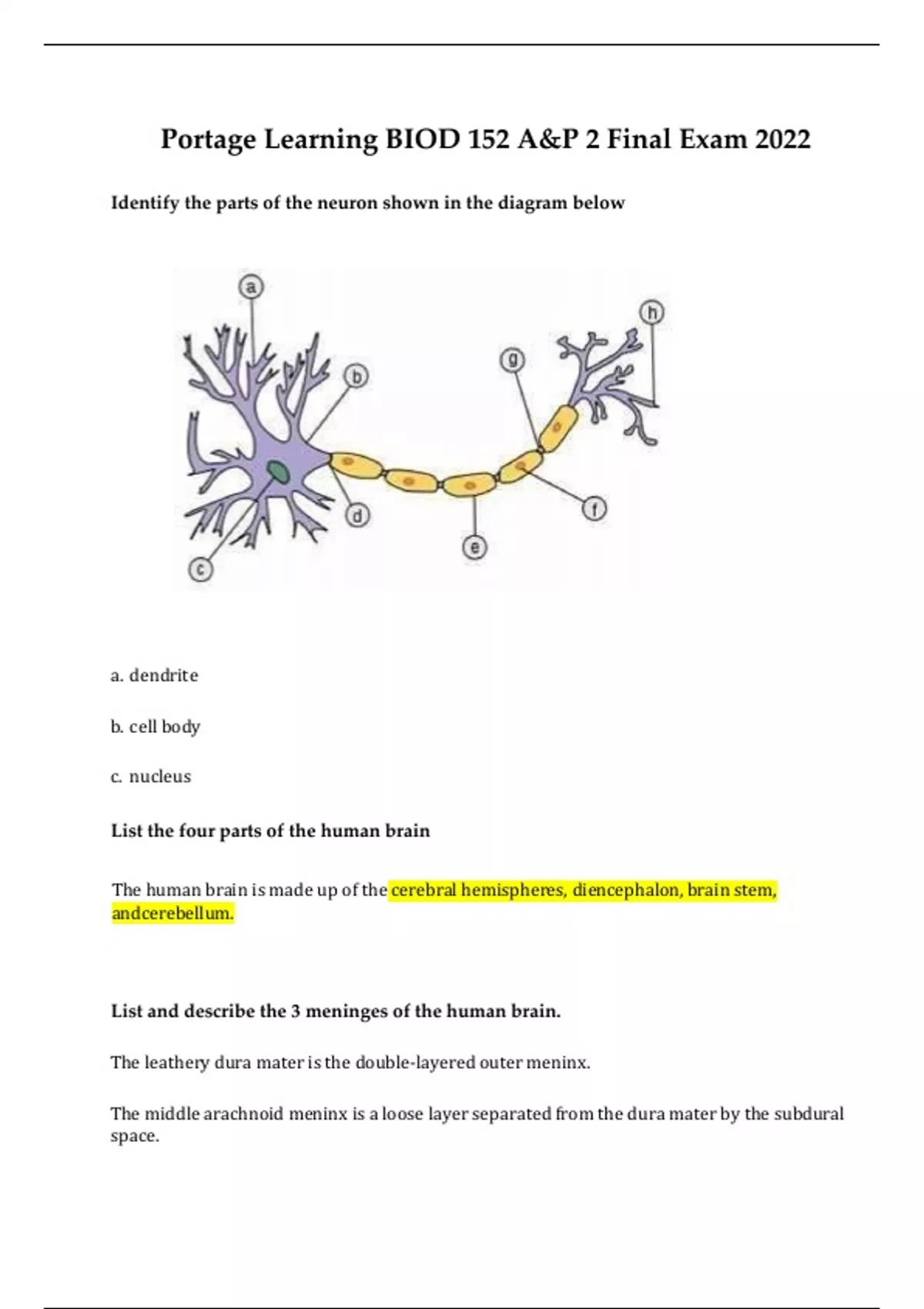 Portage Learning BIOD 152 A&P 2 Final Exam 2022

Identify the parts of the neuron shown in the diagram below

a

b

c

d

e

f

g

h

a. dendrite

b. cell body

c. nucleus

List the four parts of the human brain

The human brain is made up of the cerebral hemispheres, diencephalon, brain stem, andcerebellum.

List and describe the 3 meninges of the human brain.

The leathery dura mater is the double-layered outer meninx.

The middle arachnoid meninx is a loose layer separated from the dura mater by the subdural space.