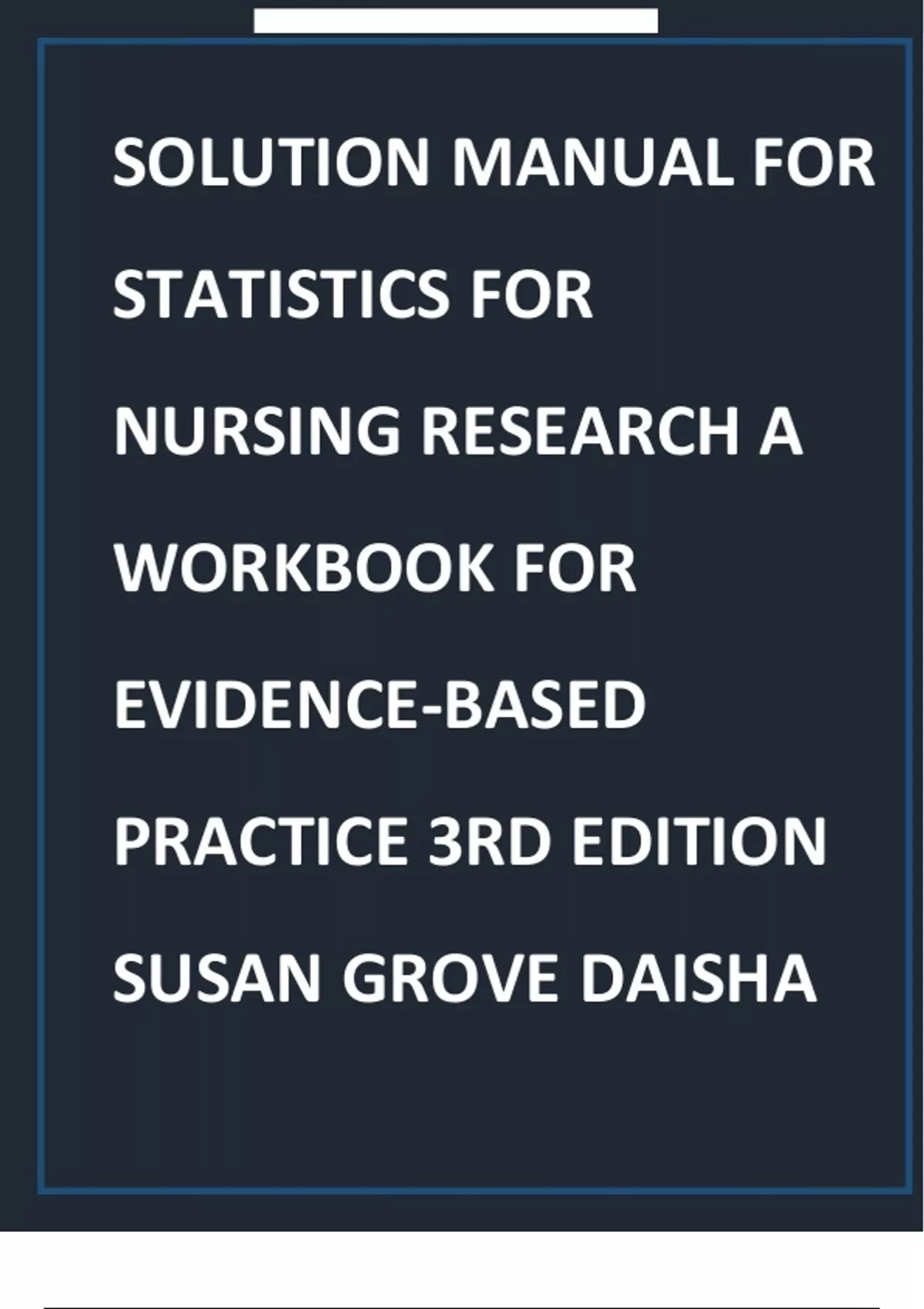 SOLUTION MANUAL FOR STATISTICS FOR NURSING RESEARCH A WORKBOOK FOR EVIDENCE-BASED PRACTICE 3RD EDITION SUSAN GROVE DAISHA