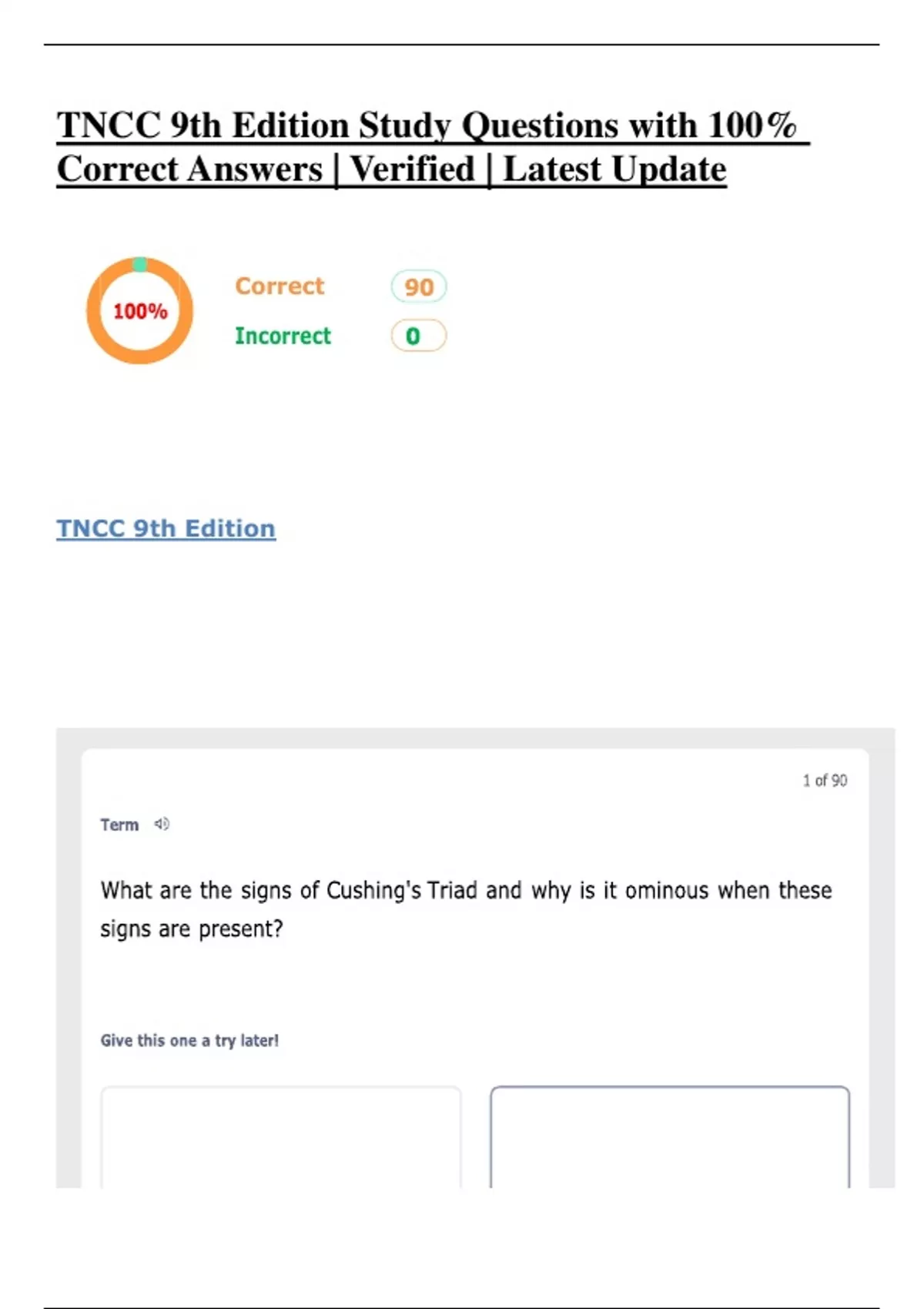 TNCC 9th Edition Study Questions with 100% Correct Answers | Verified | Latest Update

100%

Correct 90

Incorrect 0

TNCC 9th Edition

1 of 90

Term

What are the signs of Cushing's Triad and why is it ominous when these signs are present?

Give this one a try later!