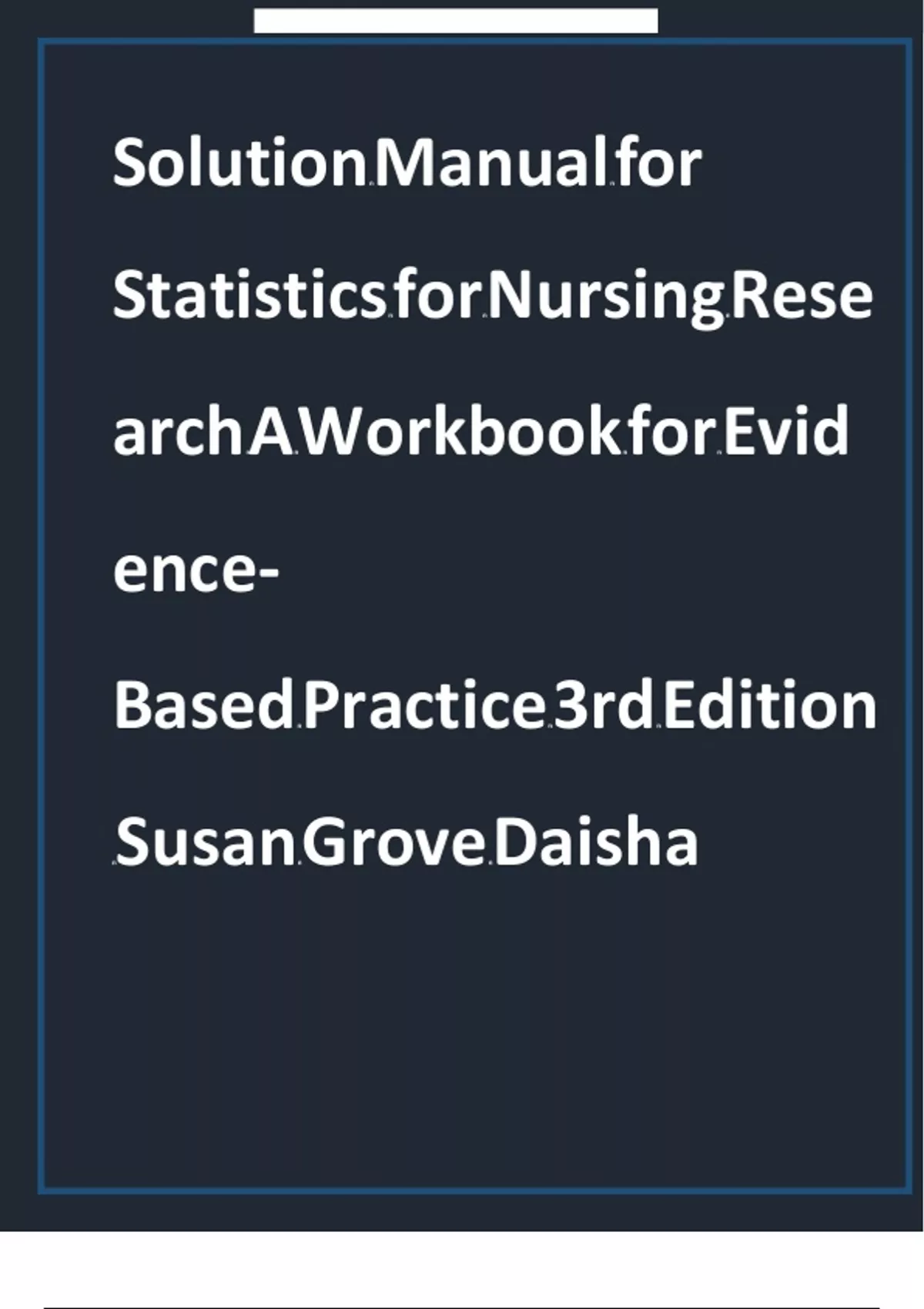 Solution Manual for Statistics for Nursing Research A Workbook for Evidence-Based Practice 3rd Edition Susan Grove Daisha