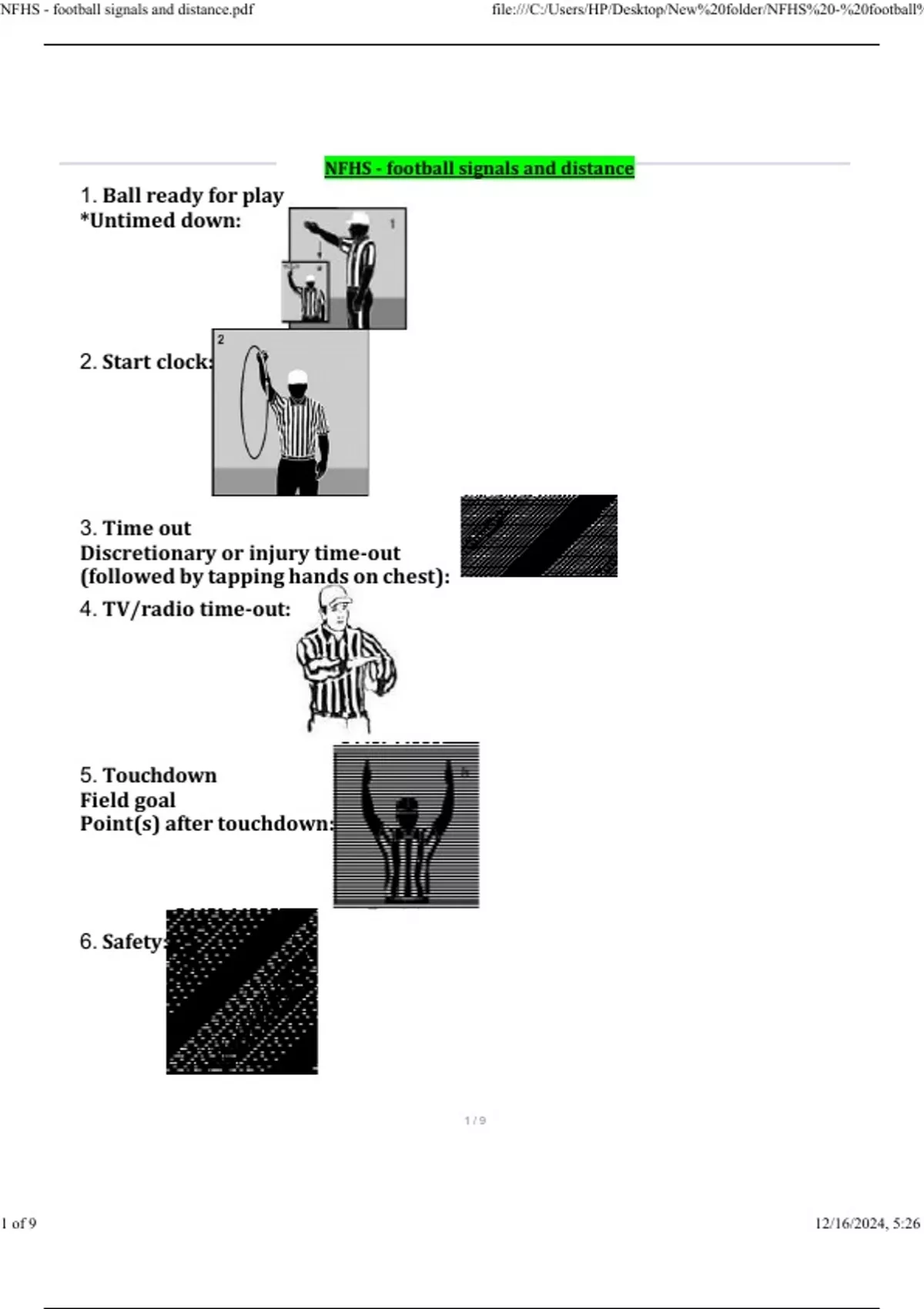 NFHS - football signals and distance.pdf file:///C:/Users/HP/Desktop/New%20folder/NFHS%20-%20football%

NFHS - football signals and distance

1. Ball ready for play
*Untimed down:

1

2. Start clock:

2

3. Time out
Discretionary or injury time-out
(followed by tapping hands on chest):

4. TV/radio time-out:

5. Touchdown
Field goal
Point(s) after touchdown:

6. Safety:

1 / 9

1 of 9 12/16/2024, 5:26