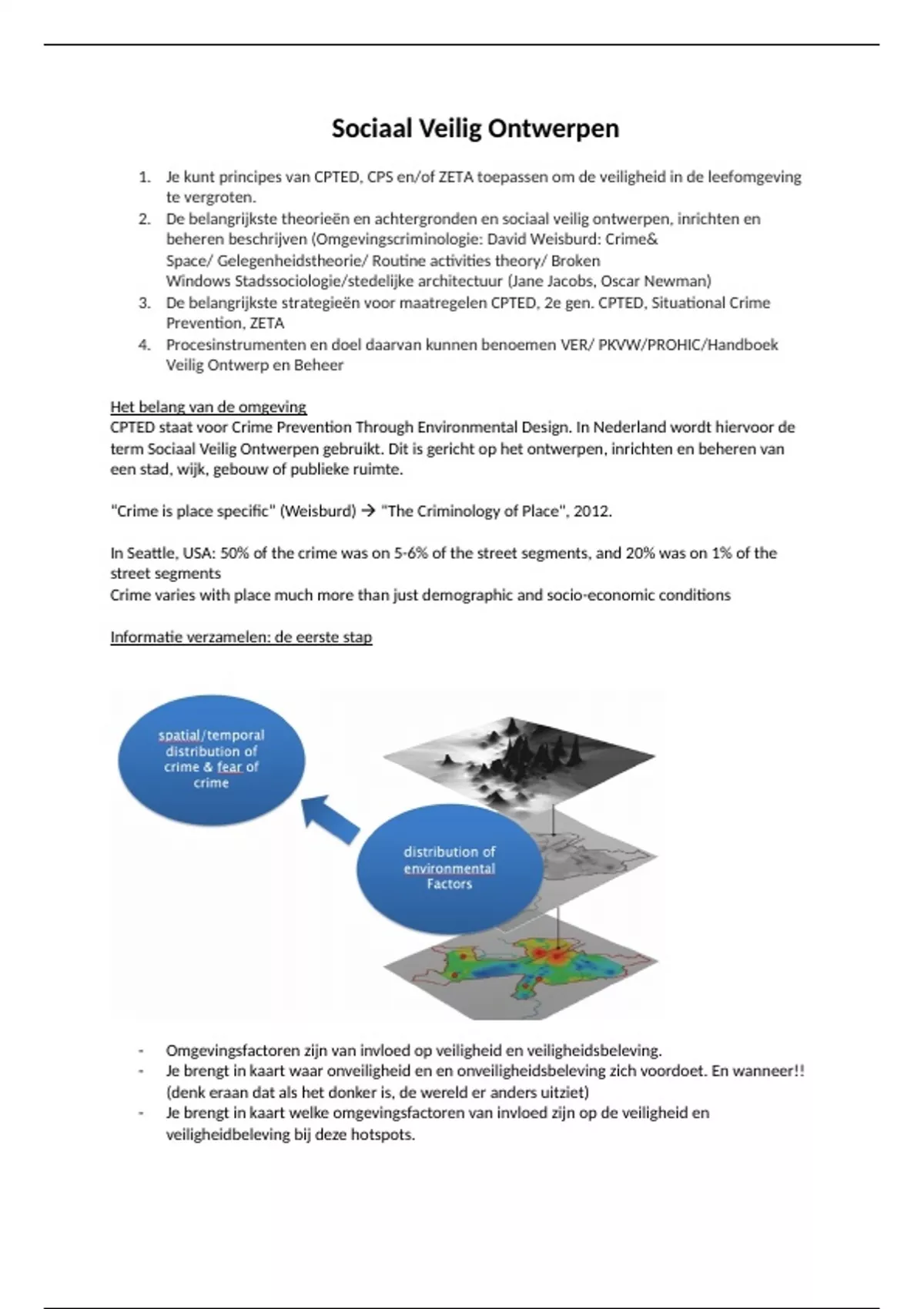 Sociaal Veilig Ontwerpen

1. Je kunt principes van CPTED, CPS en/of ZETA toepassen om de veiligheid in de leefomgeving te vergroten.
2. De belangrijkste theorieën en achtergronden en sociaal veilig ontwerpen, inrichten en beheren beschrijven (Omgevingscriminologie: David Weisburd: Crime& Space/ Gelegenheidstheorie/ Routine activities theory/ Broken Windows Stadssociologie/stedelijke architectuur (Jane Jacobs, Oscar Newman)
3. De belangrijkste strategieën voor maatregelen CPTED, 2e gen. CPTED, Situational Crime Prevention, ZETA
4. Procesinstrumenten en doel daarvan kunnen benoemen VER/ PKVW/PROHIC/Handboek Veilig Ontwerp en Beheer

Het belang van de omgeving
CPTED staat voor Crime Prevention Through Environmental Design. In Nederland wordt hiervoor de term Sociaal Veilig Ontwerpen gebruikt. Dit is gericht op het ontwerpen, inrichten en beheren van een stad, wijk, gebouw of publieke ruimte.

"Crime is place specific" (Weisburd) → "The Criminology of Place", 2012.

In Seattle, USA: 50% of the crime was on 5-6% of the street segments, and 20% was on 1% of the street segments
Crime varies with place much more than just demographic and socio-economic conditions

Informatie verzamelen: de eerste stap

spatial/temporal distribution of crime & fear of crime

distribution of environmental Factors

- Omgevingsfactoren zijn van invloed op veiligheid en veiligheidsbeleving.
- Je brengt in kaart waar onveiligheid en en onveiligheidsbeleving zich voordoet. En wanneer!! (denk eraan dat als het donker is, de wereld er anders uitziet)
- Je brengt in kaart welke omgevingsfactoren van invloed zijn op de veiligheid en veiligheidbeleving bij deze hotspots.