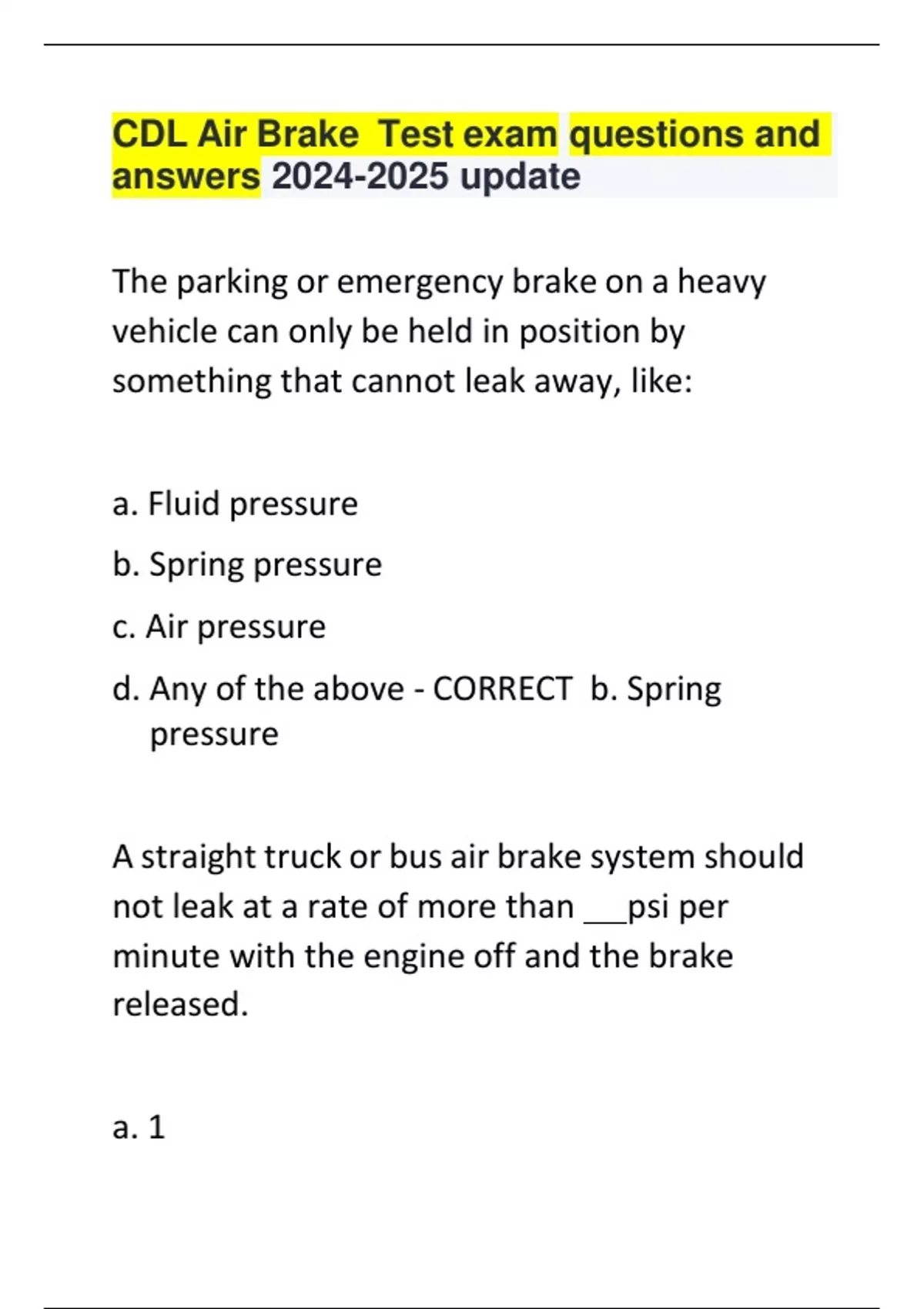 CDL Air Brake Test exam questions and answers 2024-2025 update

The parking or emergency brake on a heavy vehicle can only be held in position by something that cannot leak away, like:

a. Fluid pressure

b. Spring pressure

c. Air pressure

d. Any of the above - CORRECT b. Spring pressure

A straight truck or bus air brake system should not leak at a rate of more than ___psi per minute with the engine off and the brake released.

a. 1