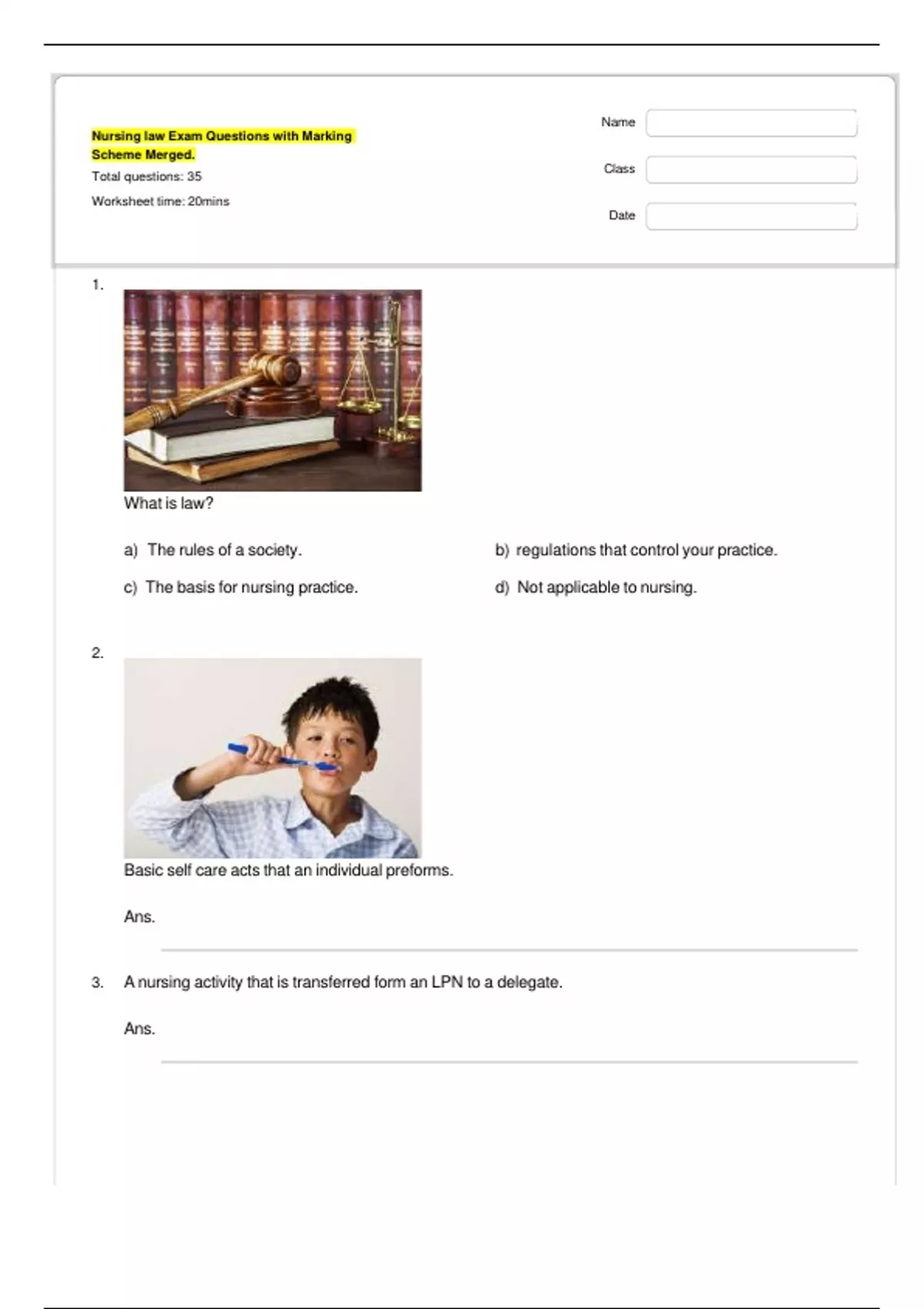 Nursing law Exam Questions with Marking Scheme Merged.

Total questions: 35

Worksheet time: 20mins

Name

Class

Date

1.

What is law?

a) The rules of a society.

b) regulations that control your practice.

c) The basis for nursing practice.

d) Not applicable to nursing.

2.

Basic self care acts that an individual preforms.

Ans.

3. A nursing activity that is transferred form an LPN to a delegate.

Ans.