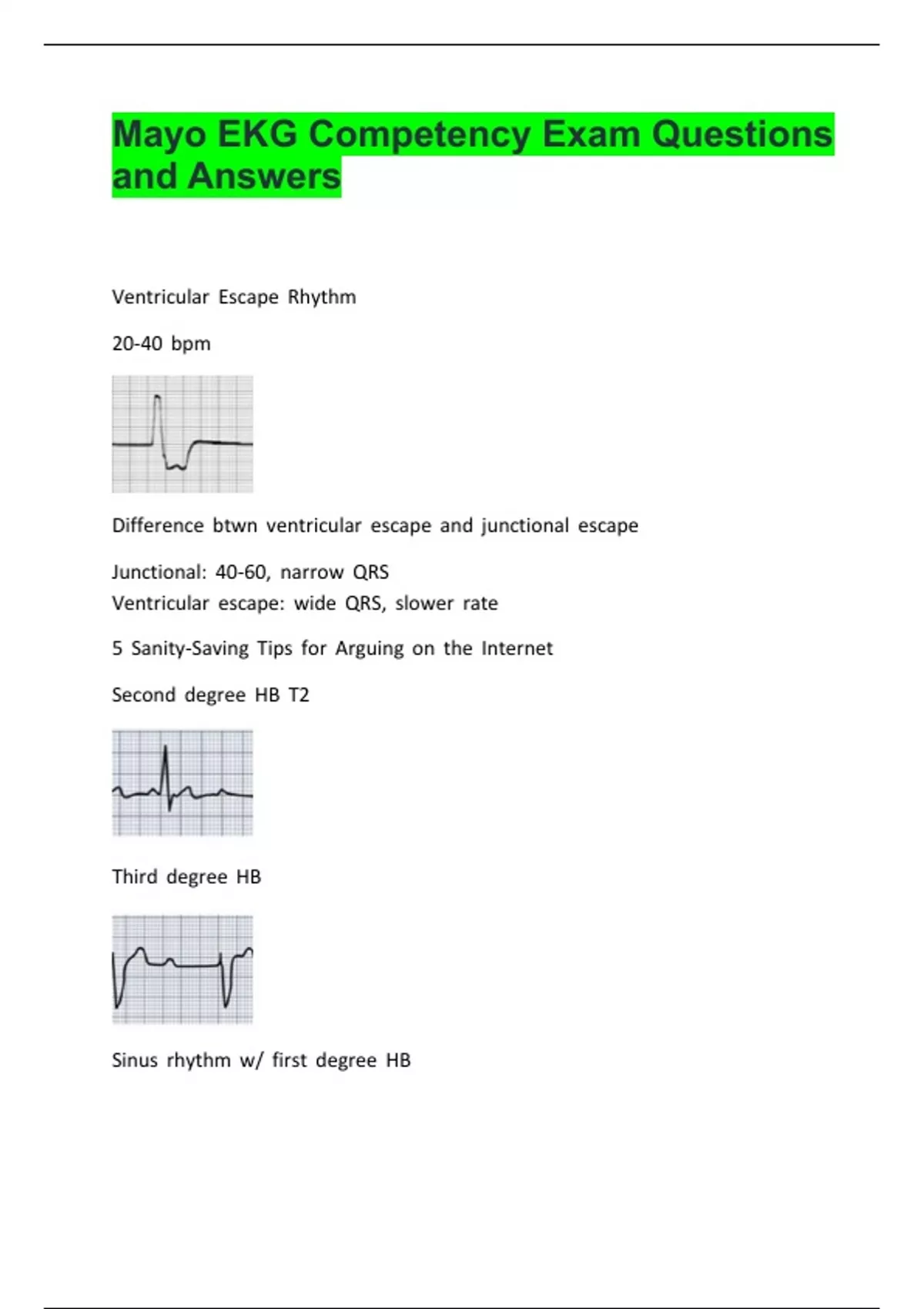 Mayo EKG Competency Exam Questions and Answers

Ventricular Escape Rhythm

20-40 bpm

Difference btwn ventricular escape and junctional escape

Junctional: 40-60, narrow QRS
Ventricular escape: wide QRS, slower rate

5 Sanity-Saving Tips for Arguing on the Internet

Second degree HB T2

Third degree HB

Sinus rhythm w/ first degree HB