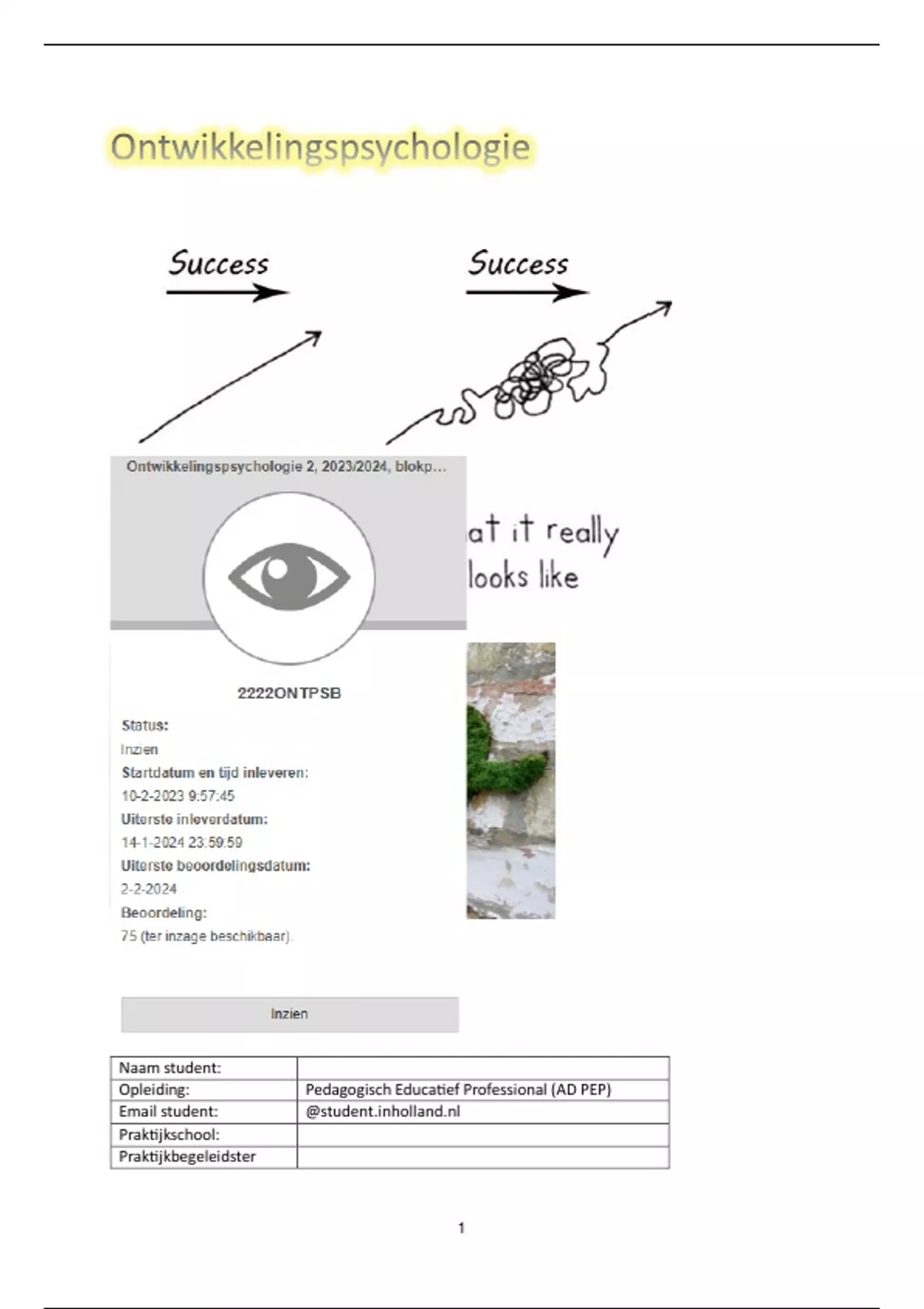 Ontwikkelingspsychologie

Success

Success

Ontwikkelingspsychologie 2, 2023/2024, blokp...

at it really
looks like

2222ONTPSB

Status:
Inzien
Startdatum en tijd inleveren:
10-2-2023 9:57:45
Uiterste inleverdatum:
14-1-2024 23:59:59
Uiterste beoordelingsdatum:
2-2-2024
Beoordeling:
75 (ter inzage beschikbaar).

Inzien

| Naam student: | |
|---|---|
| Opleiding: | Pedagogisch Educatief Professional (AD PEP) |
| Email student: | @student.inholland.nl |
| Praktijkschool: | |
| Praktijkbegeleidster | |

1