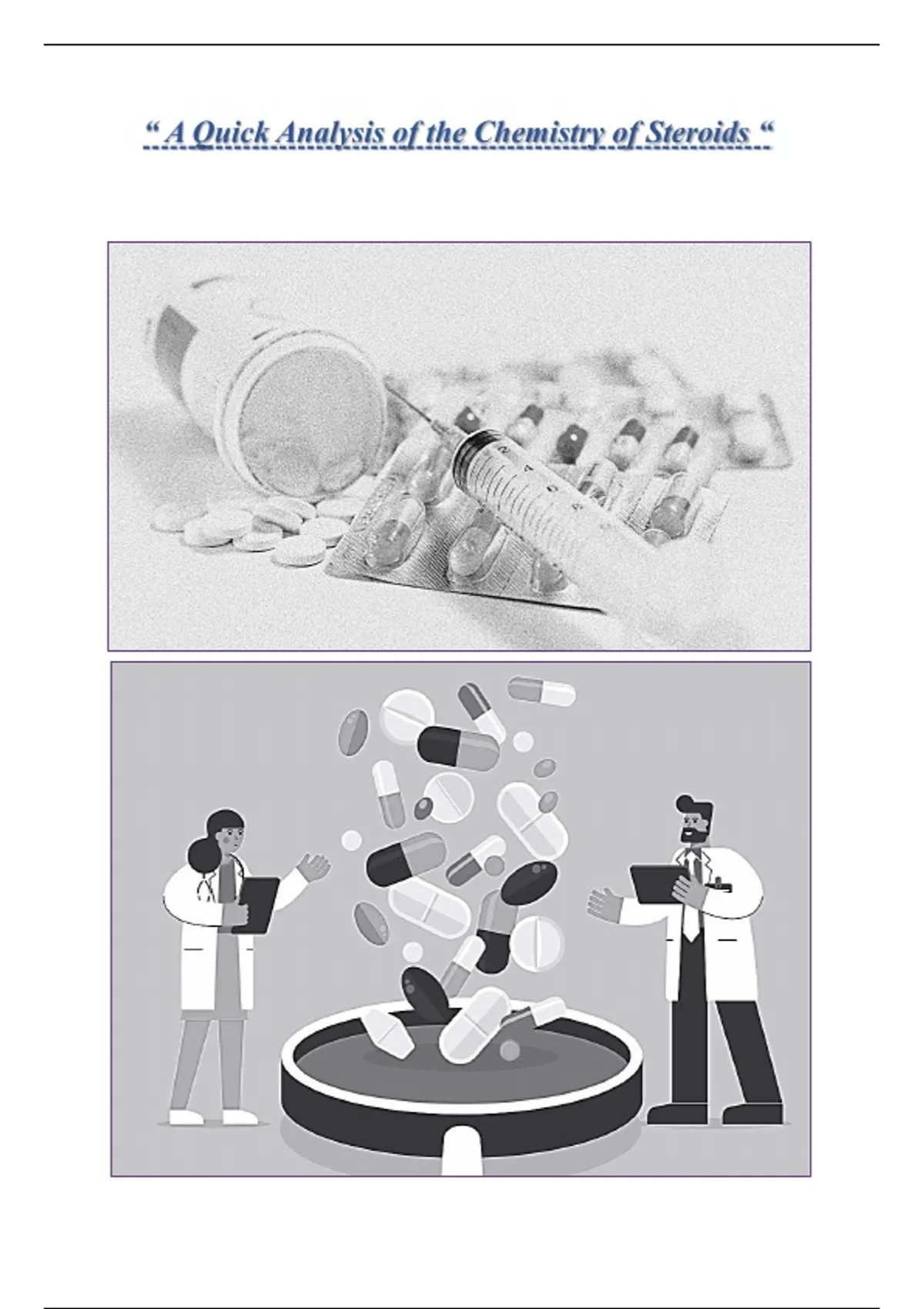 “ A Quick Analysis of the Chemistry of Steroids “