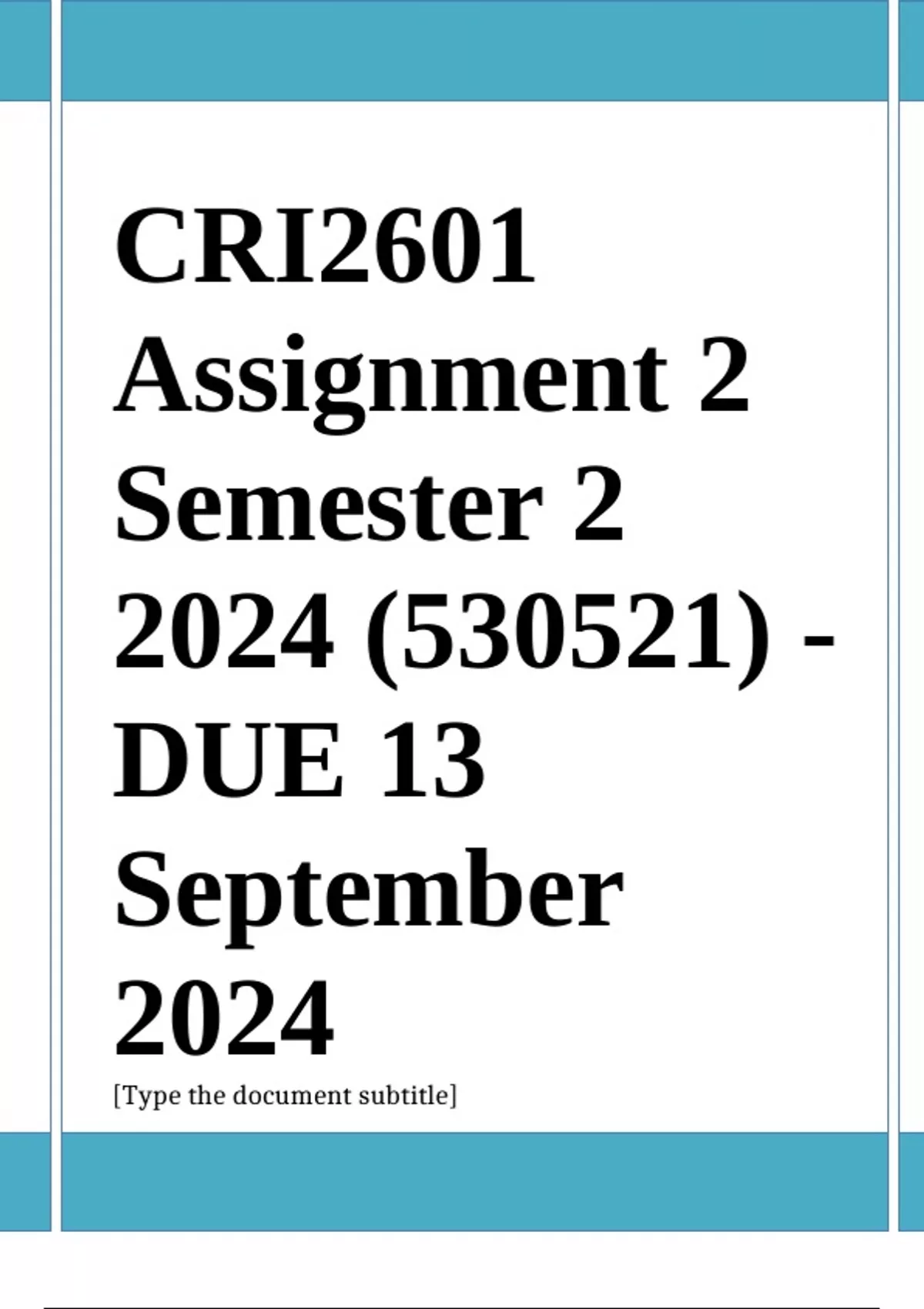 CRI2601 Assignment 2 Semester 2 2024 (530521) - DUE 13 September 2024

[Type the document subtitle]