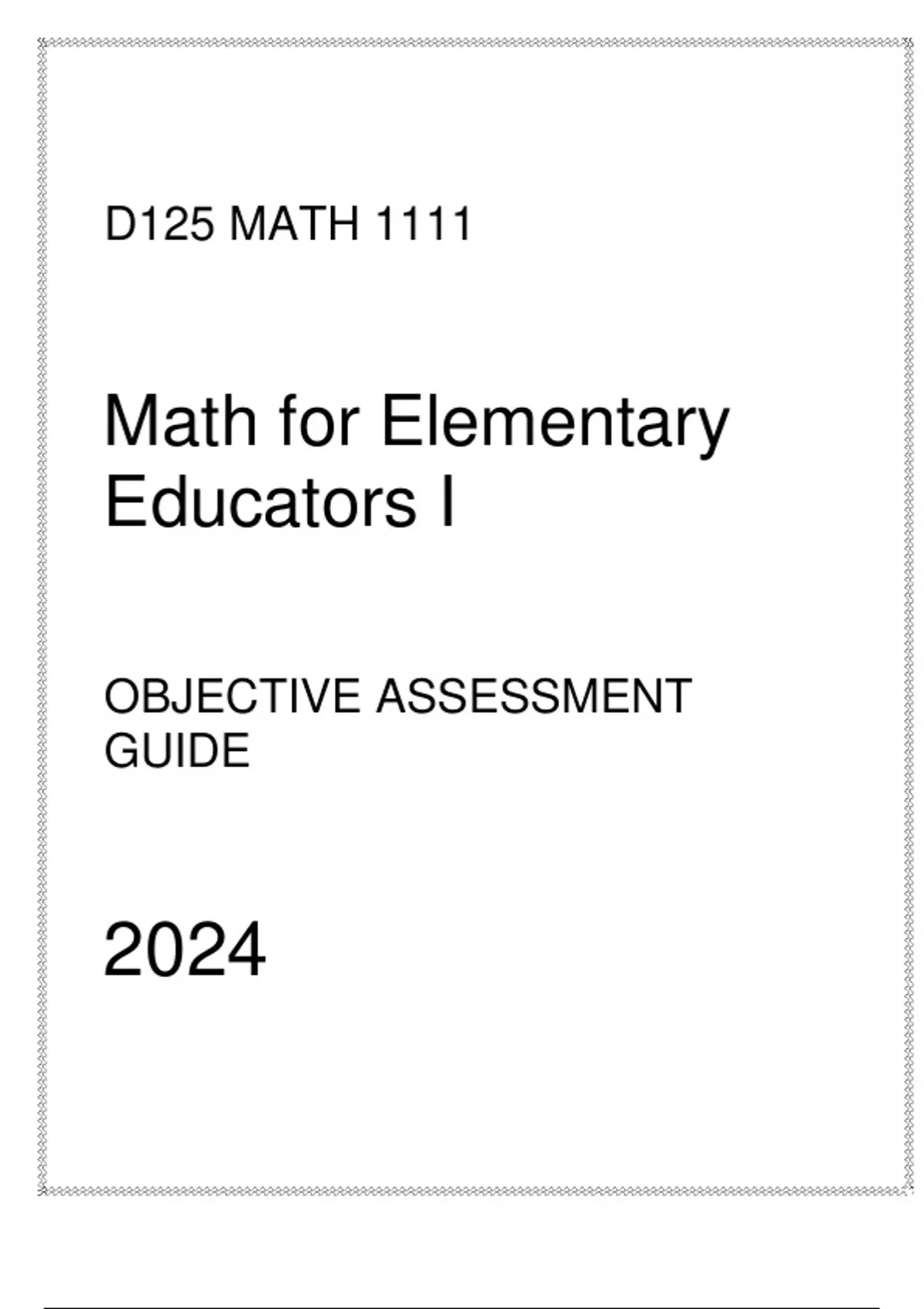 D125 MATH 1111

Math for Elementary Educators I

OBJECTIVE ASSESSMENT GUIDE

2024