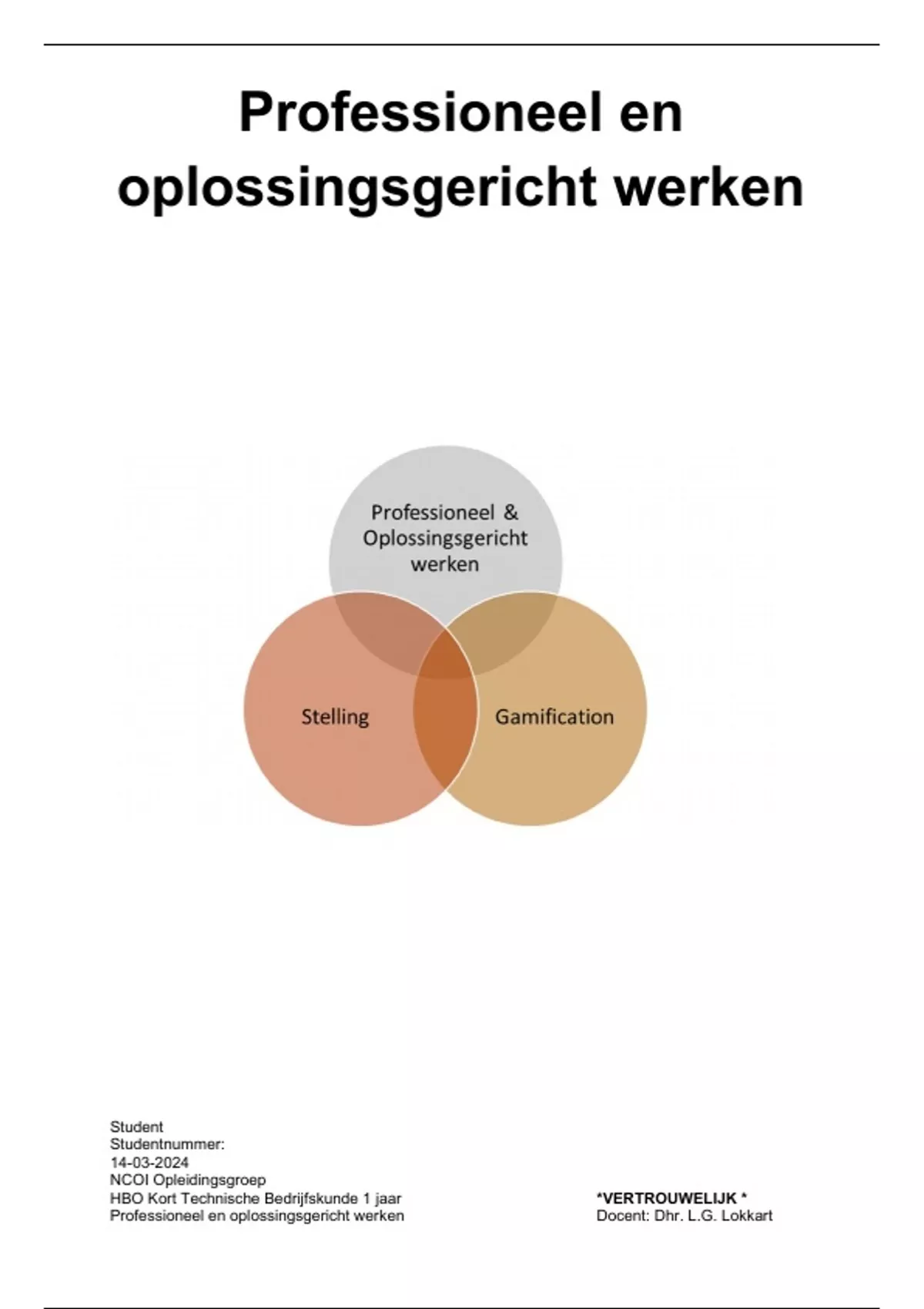 Professioneel en oplossingsgericht werken

Professioneel &
Oplossingsgericht
werken

Stelling

Gamification

Student
Studentnummer:
14-03-2024
NCOI Opleidingsgroep
HBO Kort Technische Bedrijfskunde 1 jaar
Professioneel en oplossingsgericht werken

*VERTROUWELIJK *
Docent: Dhr. L.G. Lokkart