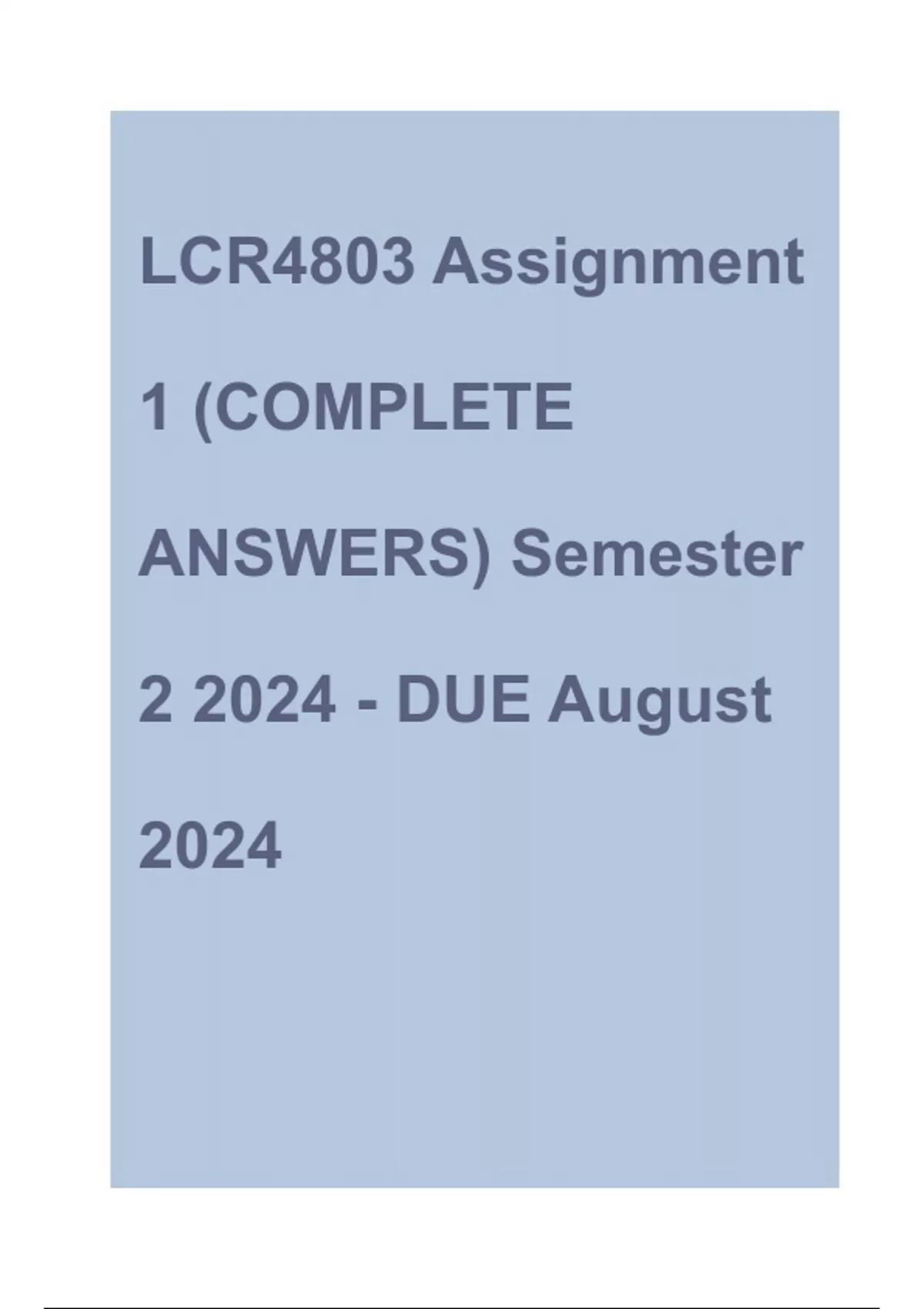 LCR4803 Assignment 1 (COMPLETE ANSWERS) Semester 2 2024 - DUE August 2024