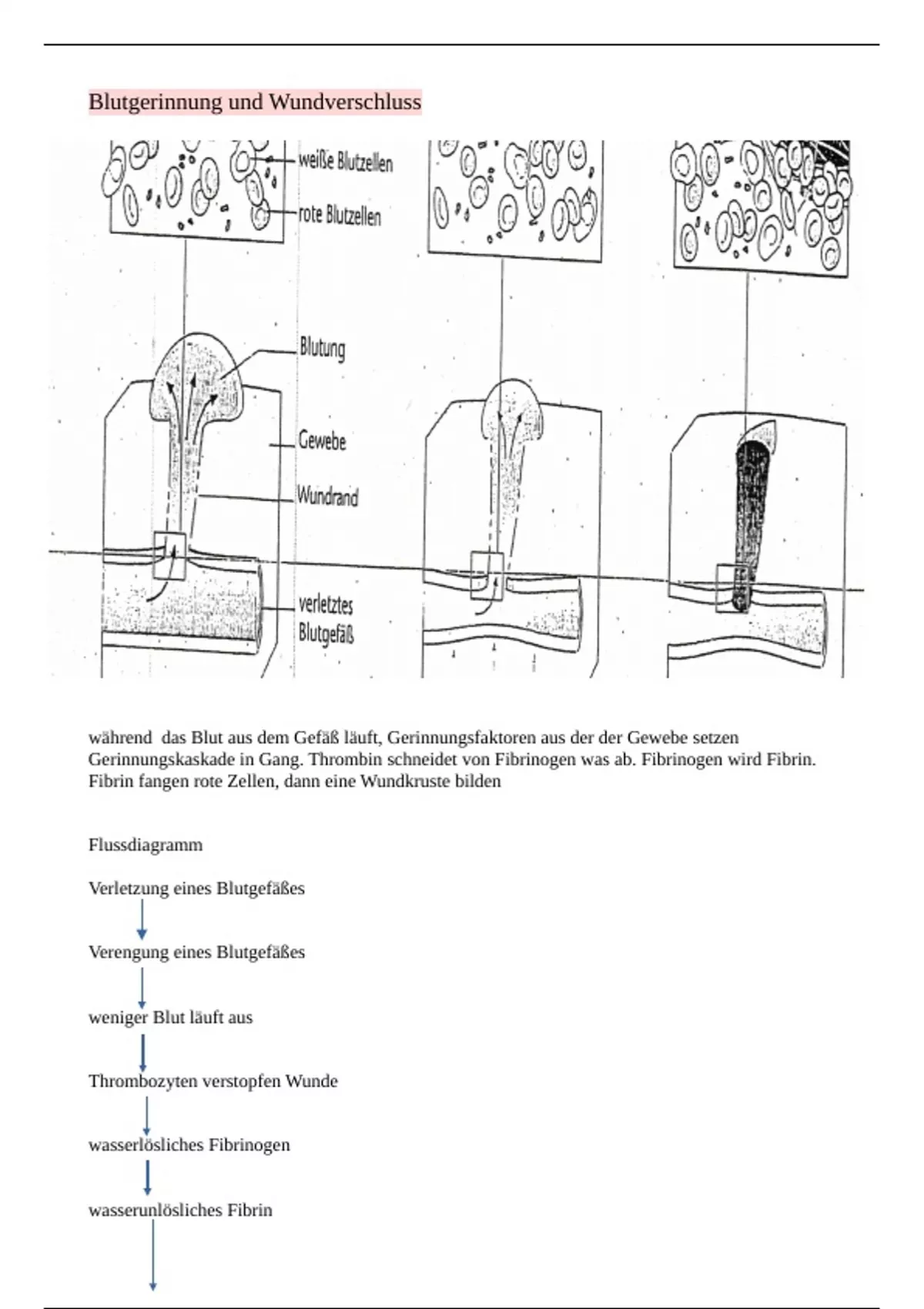 Blutgerinnung und Wundverschluss

weiße Blutzellen
rote Blutzellen
Blutung
Gewebe
Wundrand
verletztes Blutgefäß

während das Blut aus dem Gefäß läuft, Gerinnungsfaktoren aus der der Gewebe setzen Gerinnungskaskade in Gang. Thrombin schneidet von Fibrinogen was ab. Fibrinogen wird Fibrin. Fibrin fangen rote Zellen, dann eine Wundkruste bilden

Flussdiagramm

Verletzung eines Blutgefäßes

Verengung eines Blutgefäßes

weniger Blut läuft aus

Thrombozyten verstopfen Wunde

wasserlösliches Fibrinogen

wasserunlösliches Fibrin