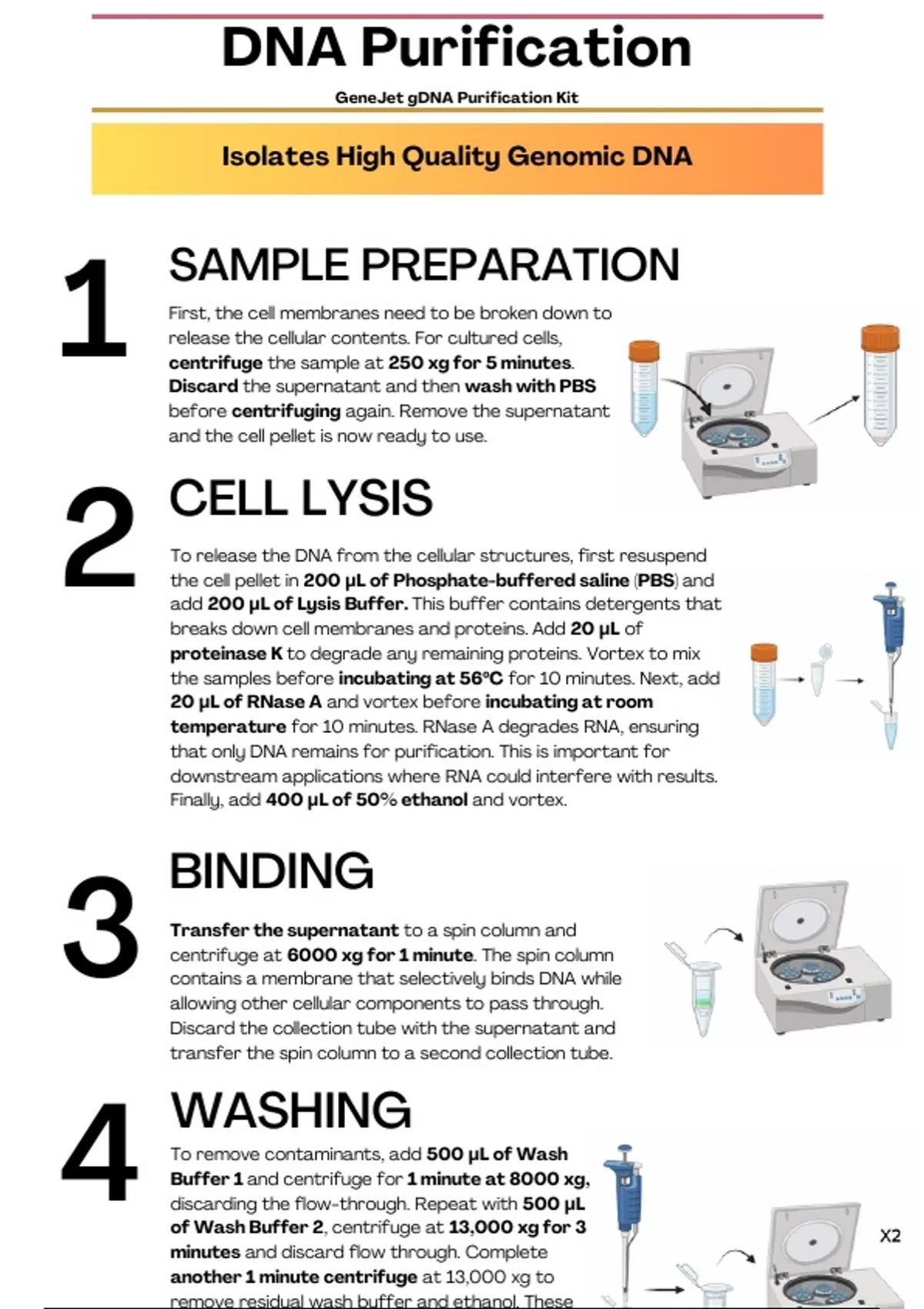 DNA Purification

GeneJet gDNA Purification Kit

Isolates High Quality Genomic DNA

1

SAMPLE PREPARATION

First, the cell membranes need to be broken down to release the cellular contents. For cultured cells, centrifuge the sample at 250 xg for 5 minutes. Discard the supernatant and then wash with PBS before centrifuging again. Remove the supernatant and the cell pellet is now ready to use.

2

CELL LYSIS

To release the DNA from the cellular structures, first resuspend the cell pellet in 200 μL of Phosphate-buffered saline (PBS) and add 200 μL of Lysis Buffer. This buffer contains detergents that breaks down cell membranes and proteins. Add 20 μL of proteinase K to degrade any remaining proteins. Vortex to mix the samples before incubating at 56°C for 10 minutes. Next, add 20 μL of RNase A and vortex before incubating at room temperature for 10 minutes. RNase A degrades RNA, ensuring that only DNA remains for purification. This is important for downstream applications where RNA could interfere with results. Finally, add 400 μL of 50% ethanol and vortex.

3

BINDING

Transfer the supernatant to a spin column and centrifuge at 6000 xg for 1 minute. The spin column contains a membrane that selectively binds DNA while allowing other cellular components to pass through. Discard the collection tube with the supernatant and transfer the spin column to a second collection tube.

4

WASHING

To remove contaminants, add 500 μL of Wash Buffer 1 and centrifuge for 1 minute at 8000 xg, discarding the flow-through. Repeat with 500 μL of Wash Buffer 2, centrifuge at 13,000 xg for 3 minutes and discard flow through. Complete another 1 minute centrifuge at 13,000 xg to remove residual wash buffer and ethanol. These

X2