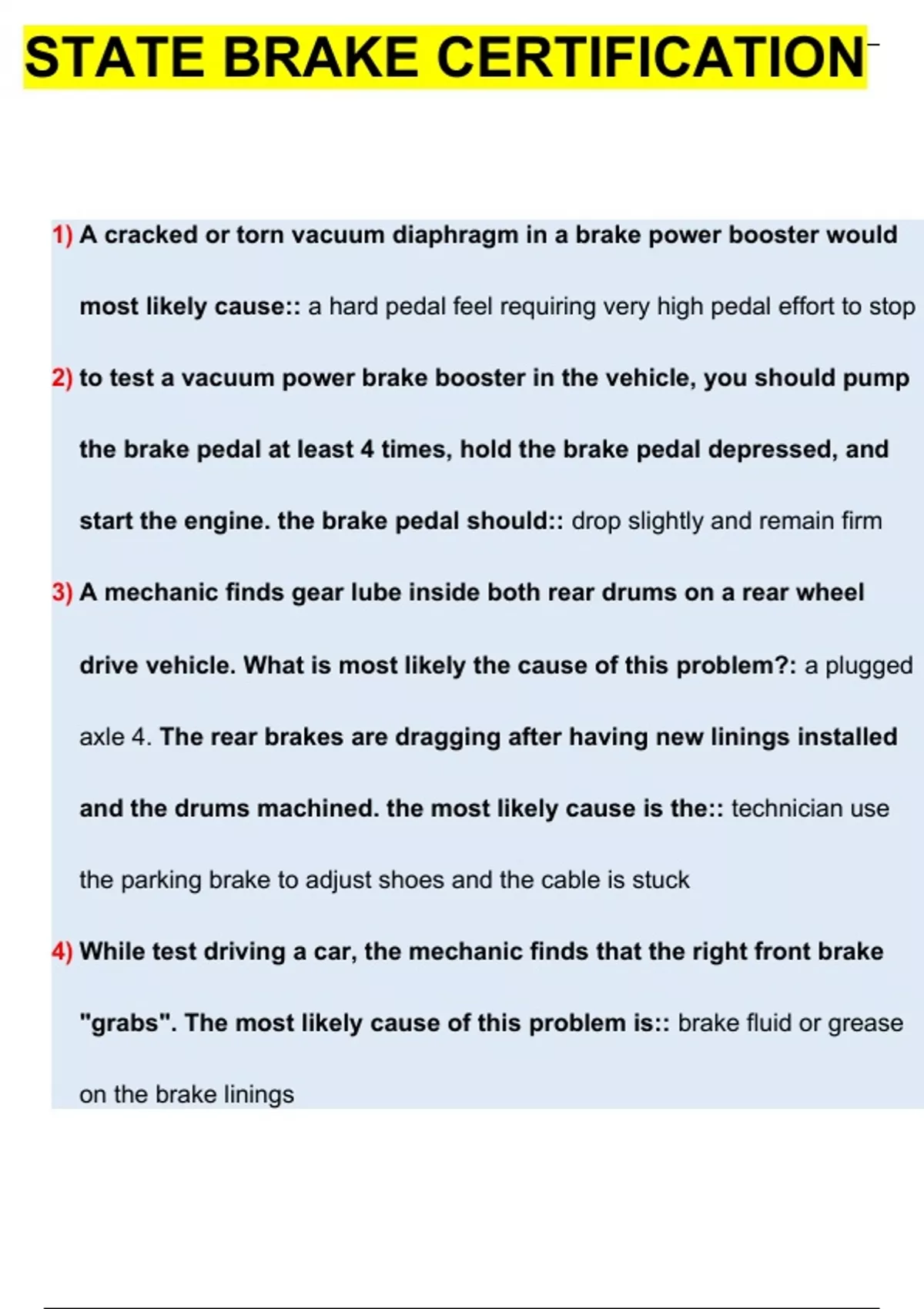 STATE BRAKE CERTIFICATION

1) A cracked or torn vacuum diaphragm in a brake power booster would most likely cause:: a hard pedal feel requiring very high pedal effort to stop

2) to test a vacuum power brake booster in the vehicle, you should pump the brake pedal at least 4 times, hold the brake pedal depressed, and start the engine. the brake pedal should:: drop slightly and remain firm

3) A mechanic finds gear lube inside both rear drums on a rear wheel drive vehicle. What is most likely the cause of this problem?: a plugged axle 4. The rear brakes are dragging after having new linings installed and the drums machined. the most likely cause is the:: technician use the parking brake to adjust shoes and the cable is stuck

4) While test driving a car, the mechanic finds that the right front brake "grabs". The most likely cause of this problem is:: brake fluid or grease on the brake linings