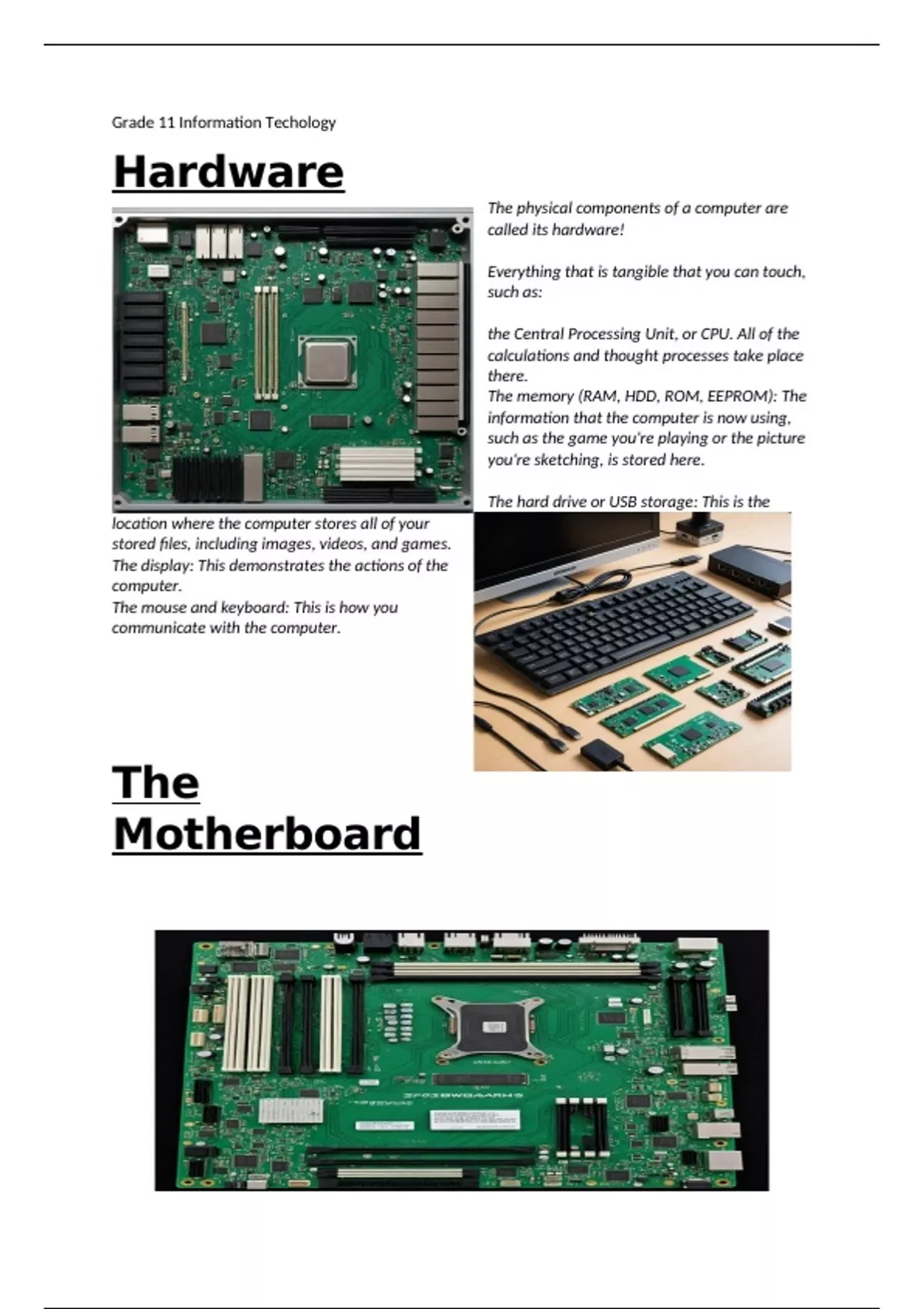 Grade 11 Information Techology

Hardware

The physical components of a computer are called its hardware!

Everything that is tangible that you can touch, such as:

the Central Processing Unit, or CPU. All of the calculations and thought processes take place there.
The memory (RAM, HDD, ROM, EEPROM): The information that the computer is now using, such as the game you're playing or the picture you're sketching, is stored here.

The hard drive or USB storage: This is the location where the computer stores all of your stored files, including images, videos, and games.
The display: This demonstrates the actions of the computer.
The mouse and keyboard: This is how you communicate with the computer.

The Motherboard