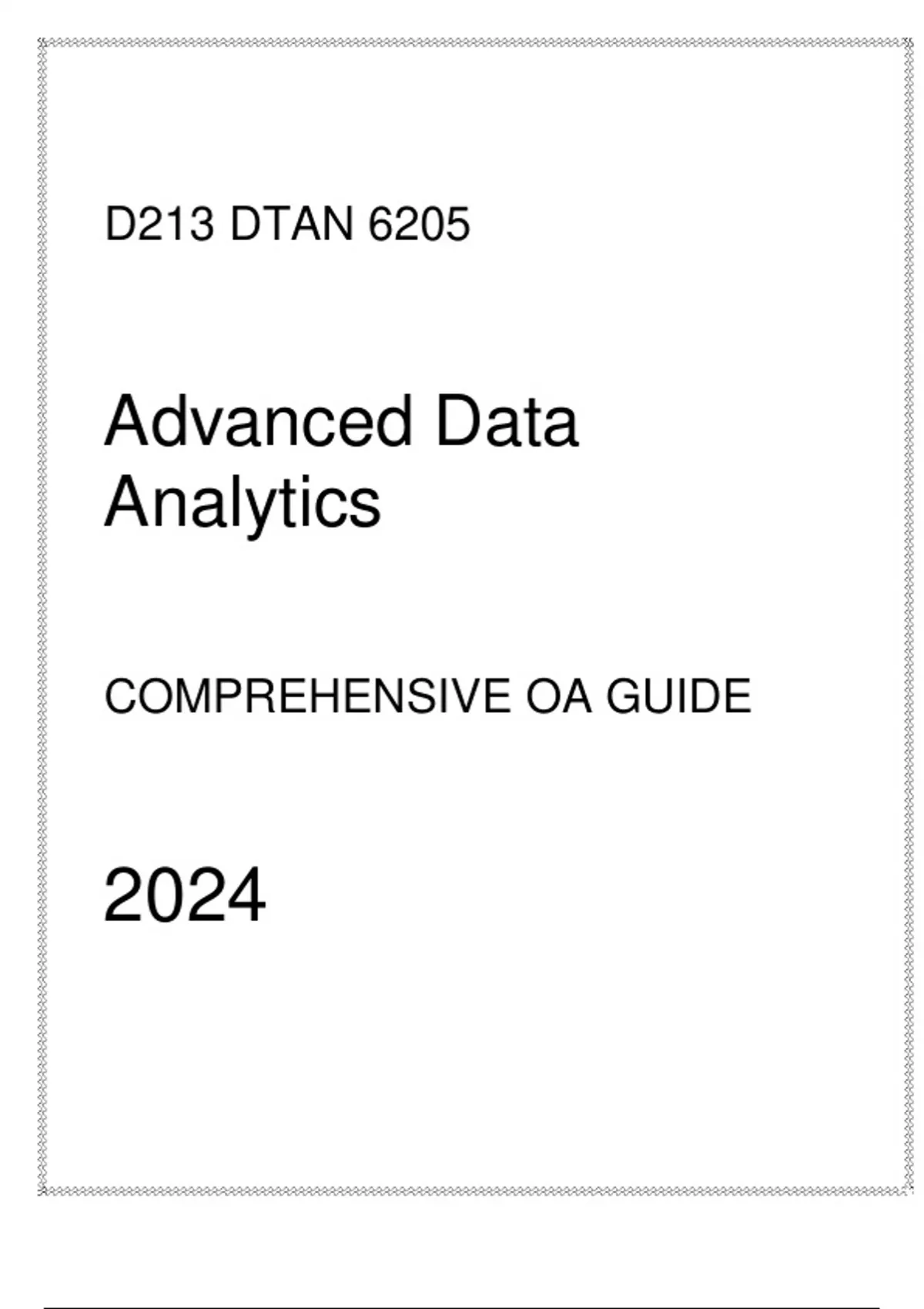 D213 DTAN 6205

Advanced Data Analytics

COMPREHENSIVE OA GUIDE

2024