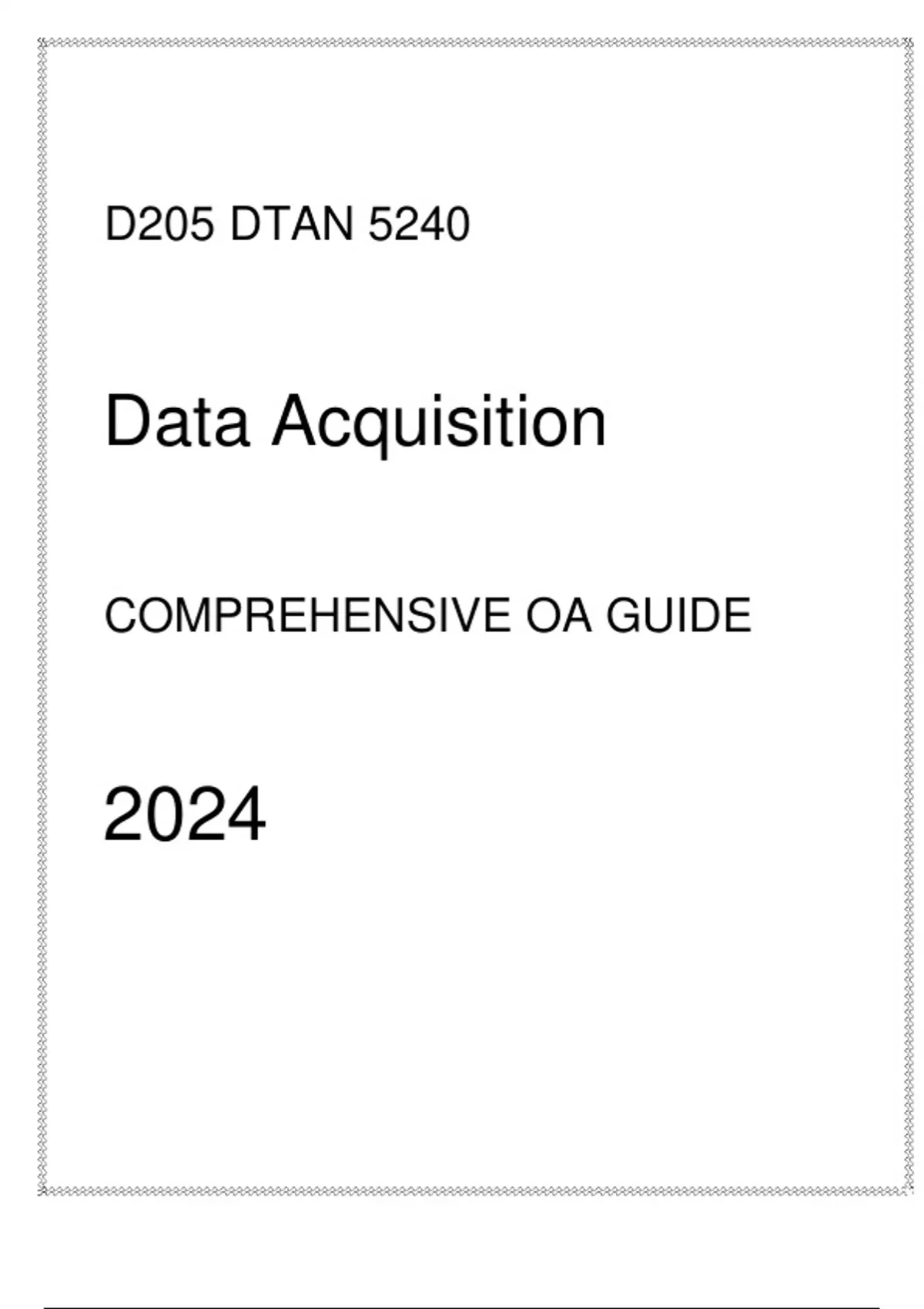 D205 DTAN 5240

Data Acquisition

COMPREHENSIVE OA GUIDE

2024