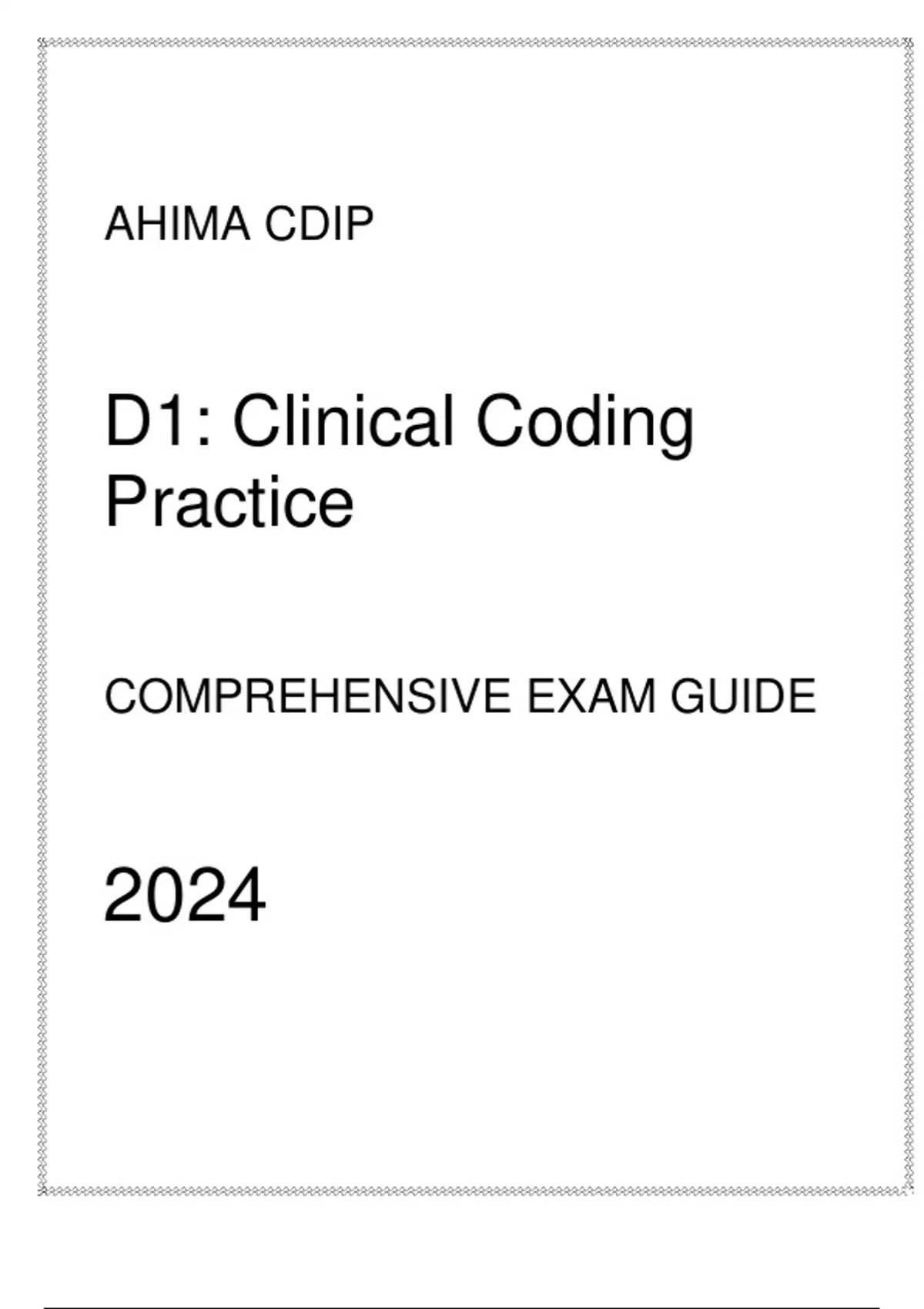 AHIMA CDIP

D1: Clinical Coding Practice

COMPREHENSIVE EXAM GUIDE

2024