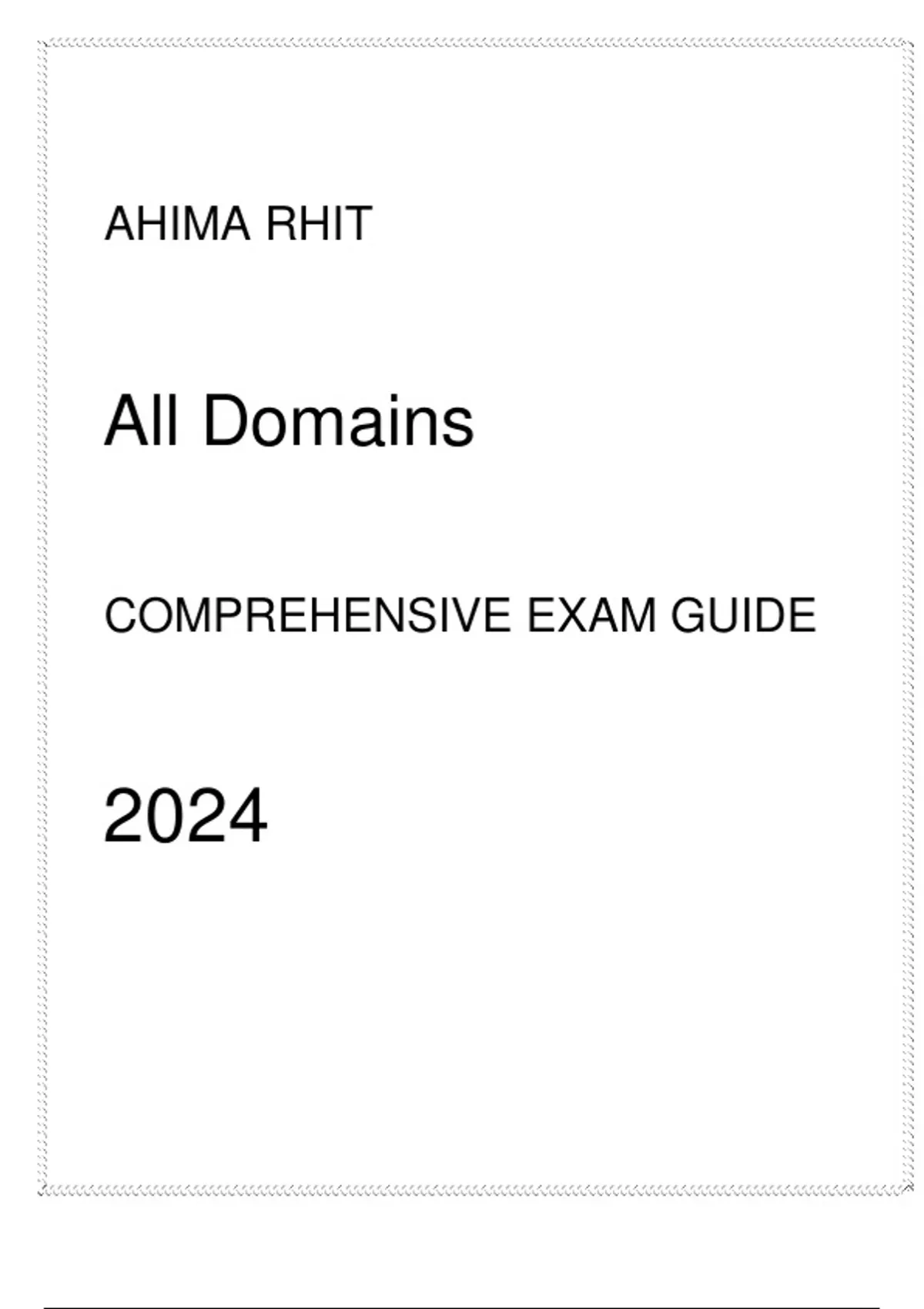 AHIMA RHIT

All Domains

COMPREHENSIVE EXAM GUIDE

2024