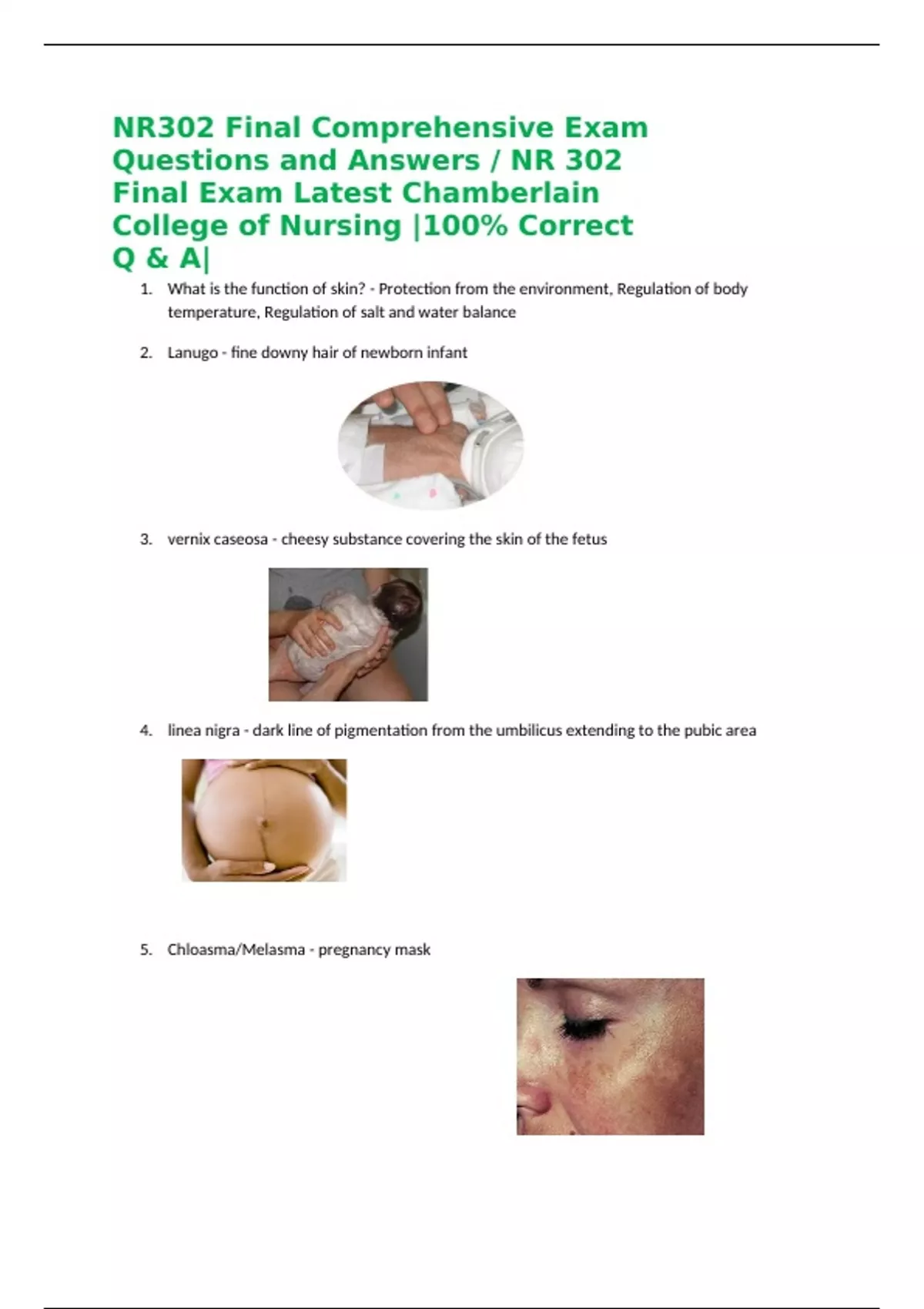 NR302 Final Comprehensive Exam Questions and Answers / NR 302 Final Exam Latest Chamberlain College of Nursing |100% Correct Q & A|

1. What is the function of skin? - Protection from the environment, Regulation of body temperature, Regulation of salt and water balance

2. Lanugo - fine downy hair of newborn infant

3. vernix caseosa - cheesy substance covering the skin of the fetus

4. linea nigra - dark line of pigmentation from the umbilicus extending to the pubic area

5. Chloasma/Melasma - pregnancy mask