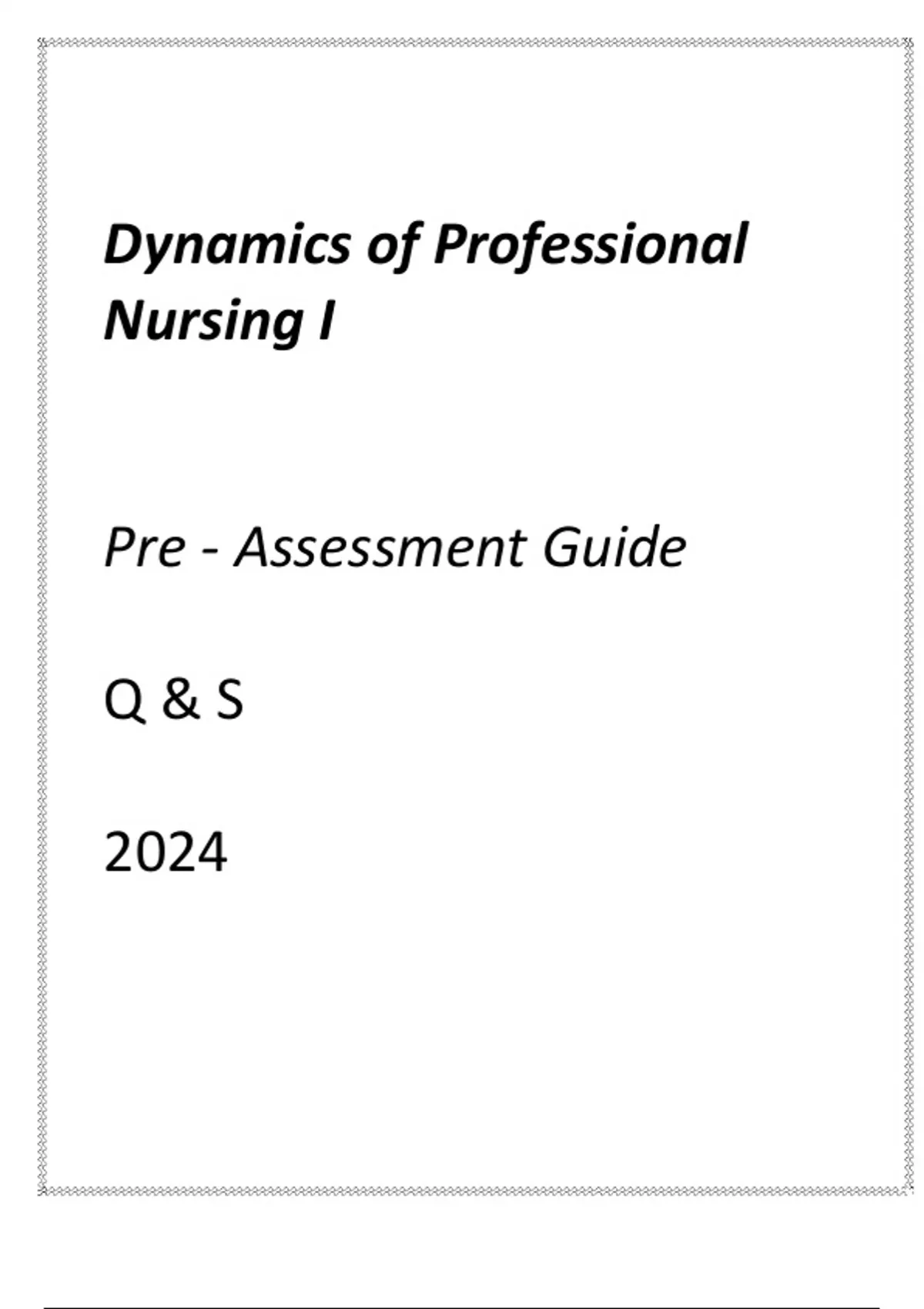 Dynamics of Professional Nursing I

Pre - Assessment Guide

Q & S

2024