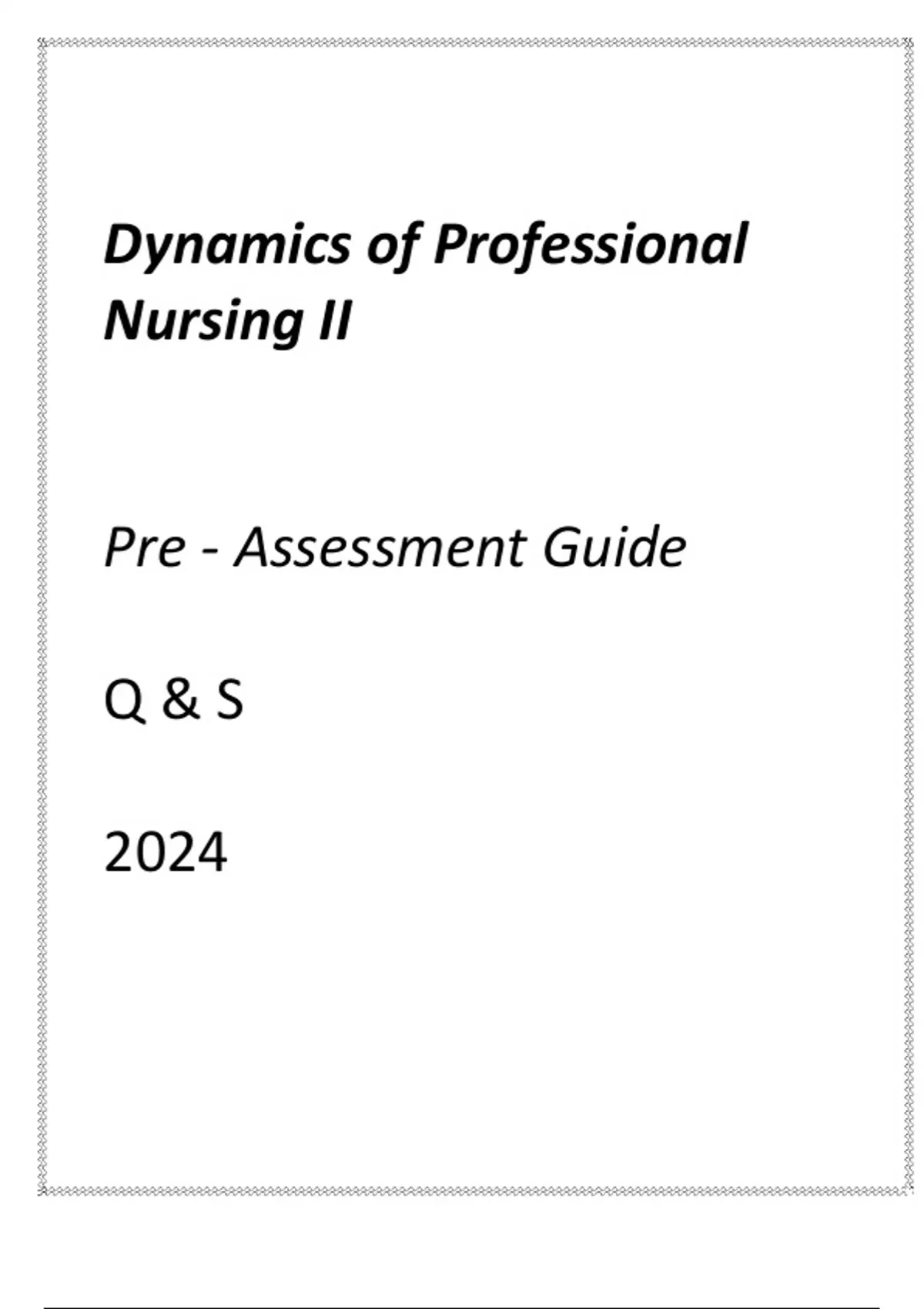 Dynamics of Professional Nursing II

Pre - Assessment Guide

Q & S

2024